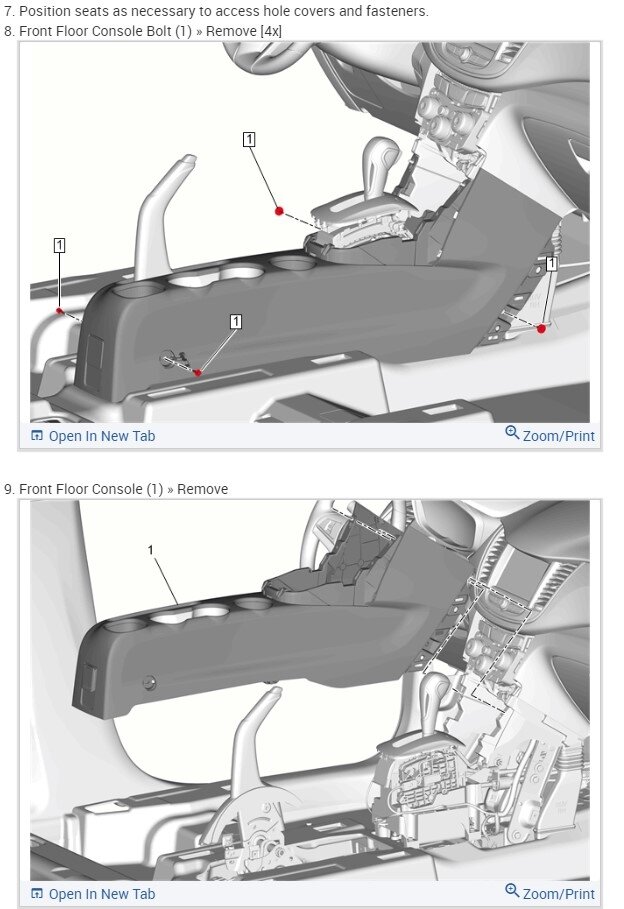 7. Position seats as necessary to access hole covers and fasteners.
8. Front Floor Console Bolt (1) » Remove [4x]

1
1
1
1

Open In New Tab
Zoom/Print

9. Front Floor Console (1) » Remove

1

Open In New Tab
Zoom/Print