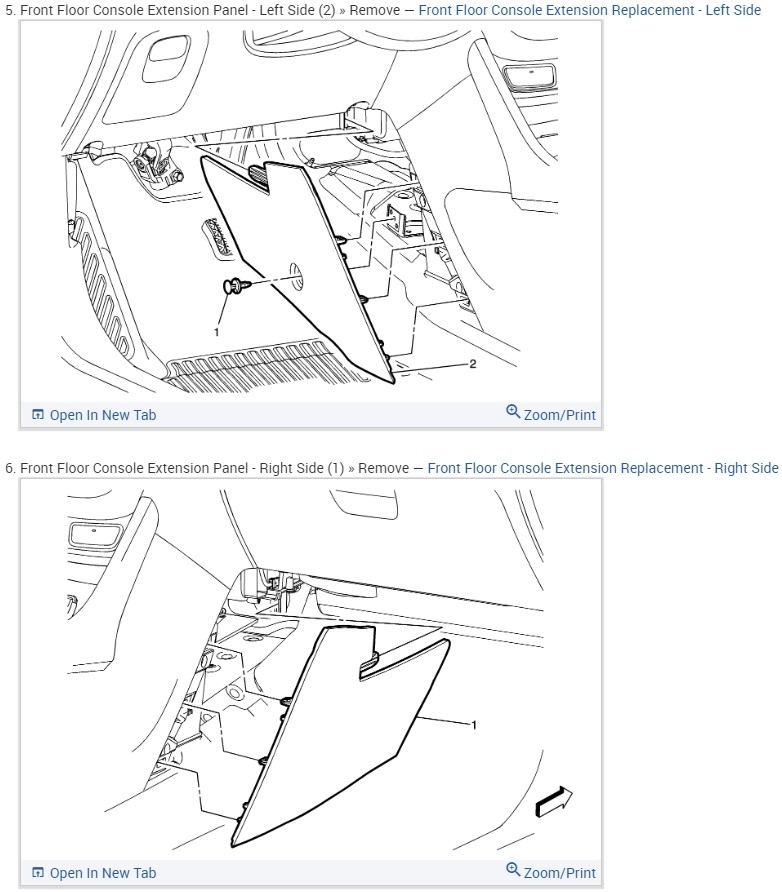 5. Front Floor Console Extension Panel - Left Side (2) » Remove — Front Floor Console Extension Replacement - Left Side

1

2

Open In New Tab

Zoom/Print

6. Front Floor Console Extension Panel - Right Side (1) » Remove — Front Floor Console Extension Replacement - Right Side

1

Open In New Tab

Zoom/Print