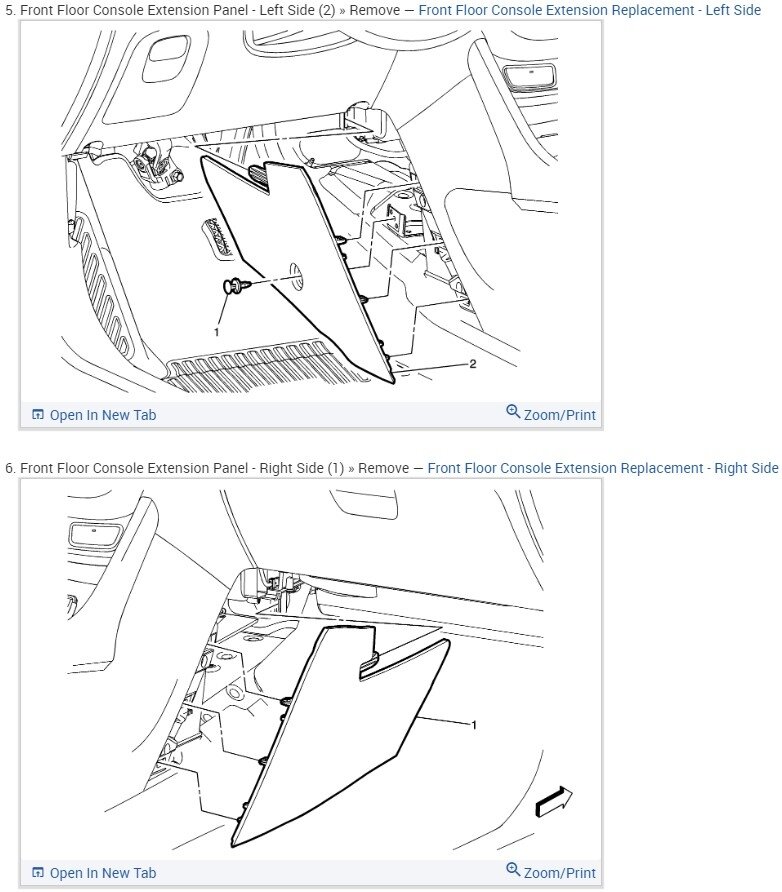 5. Front Floor Console Extension Panel - Left Side (2) » Remove — Front Floor Console Extension Replacement - Left Side

1

2

Open In New Tab

Zoom/Print

6. Front Floor Console Extension Panel - Right Side (1) » Remove — Front Floor Console Extension Replacement - Right Side

1

Open In New Tab

Zoom/Print