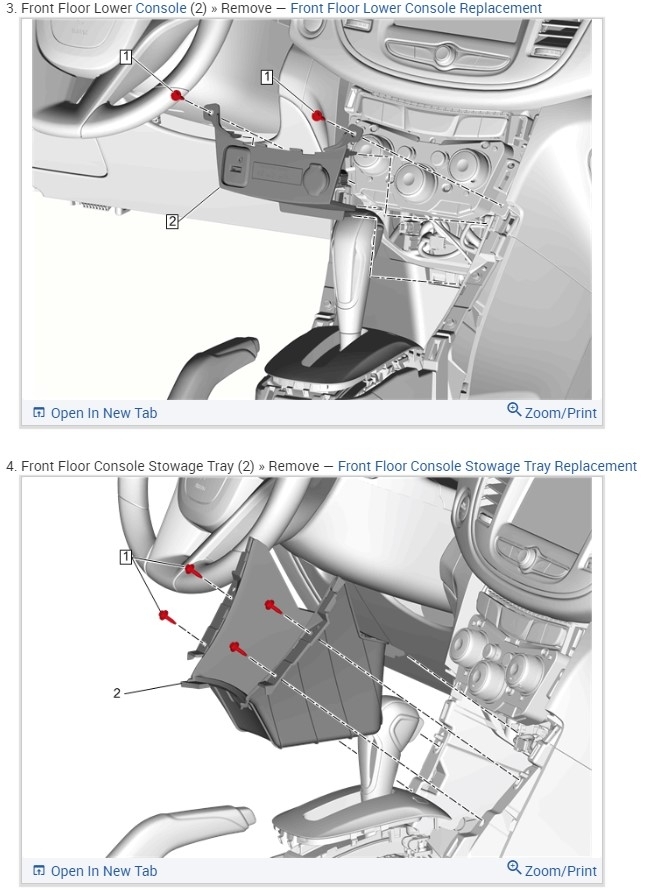 3. Front Floor Lower Console (2) » Remove — Front Floor Lower Console Replacement

1

1

2

Open In New Tab

Zoom/Print

4. Front Floor Console Stowage Tray (2) » Remove — Front Floor Console Stowage Tray Replacement

1

2

Open In New Tab

Zoom/Print