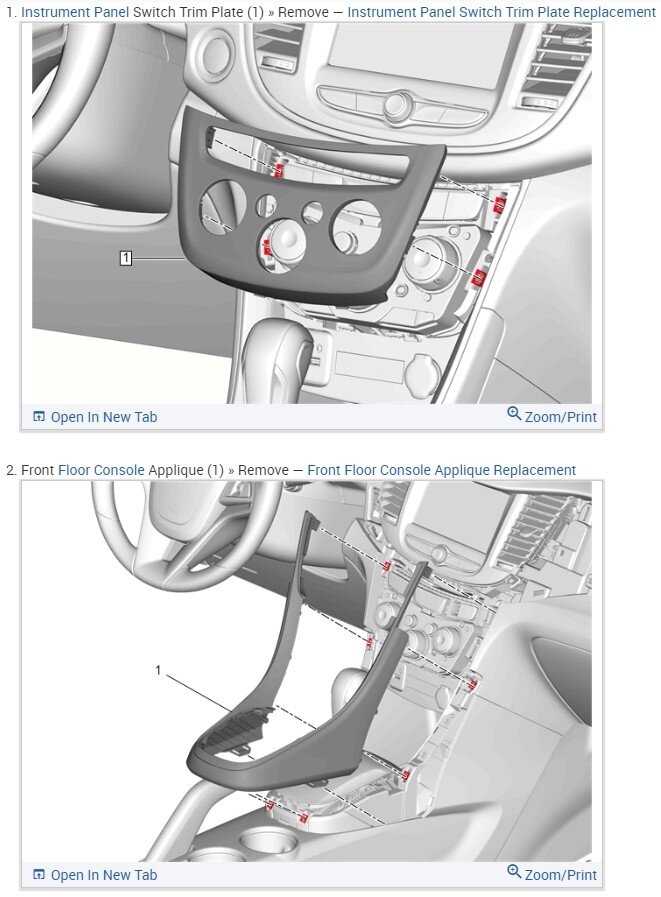 1. Instrument Panel Switch Trim Plate (1) » Remove — Instrument Panel Switch Trim Plate Replacement

1

Open In New Tab

Zoom/Print

2. Front Floor Console Applique (1) » Remove — Front Floor Console Applique Replacement

1

Open In New Tab

Zoom/Print