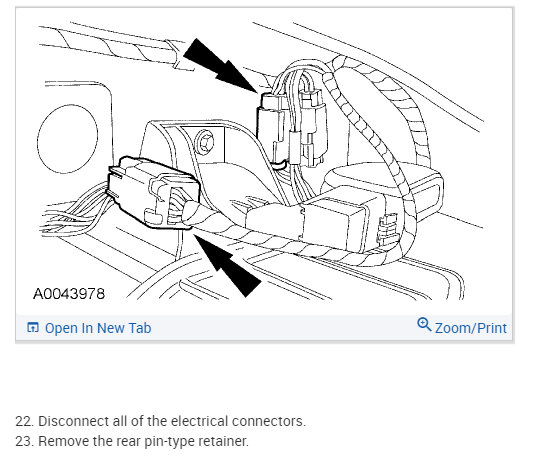 A0043978

Open In New Tab

Zoom/Print

22. Disconnect all of the electrical connectors.
23. Remove the rear pin-type retainer.