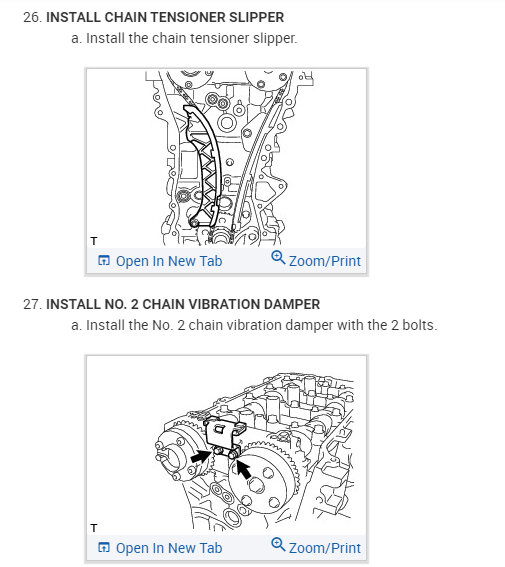 26. INSTALL CHAIN TENSIONER SLIPPER

a. Install the chain tensioner slipper.

T

Open In New Tab Zoom/Print

27. INSTALL NO. 2 CHAIN VIBRATION DAMPER

a. Install the No. 2 chain vibration damper with the 2 bolts.

T

Open In New Tab Zoom/Print