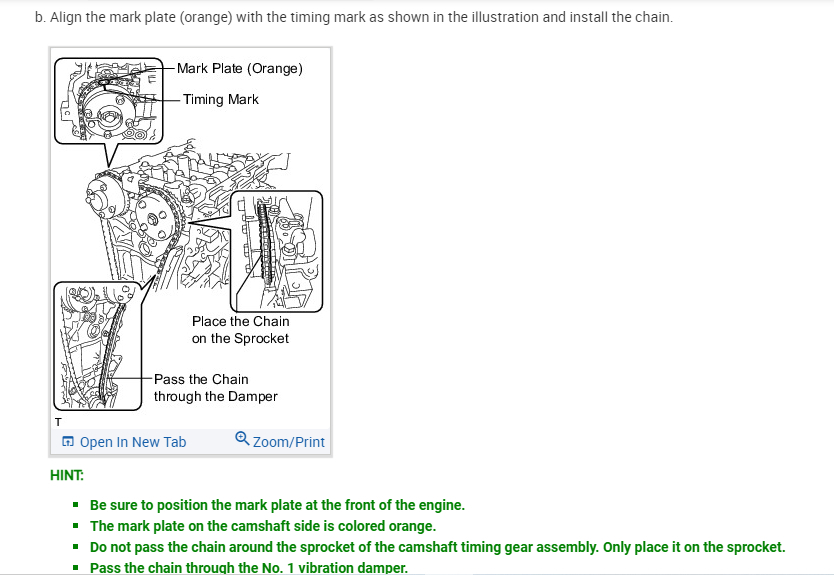 b. Align the mark plate (orange) with the timing mark as shown in the illustration and install the chain.

Mark Plate (Orange)
Timing Mark
Place the Chain on the Sprocket
Pass the Chain through the Damper
T

Open In New Tab
Zoom/Print

HINT:

- Be sure to position the mark plate at the front of the engine.
- The mark plate on the camshaft side is colored orange.
- Do not pass the chain around the sprocket of the camshaft timing gear assembly. Only place it on the sprocket.
- Pass the chain through the No. 1 vibration damper.