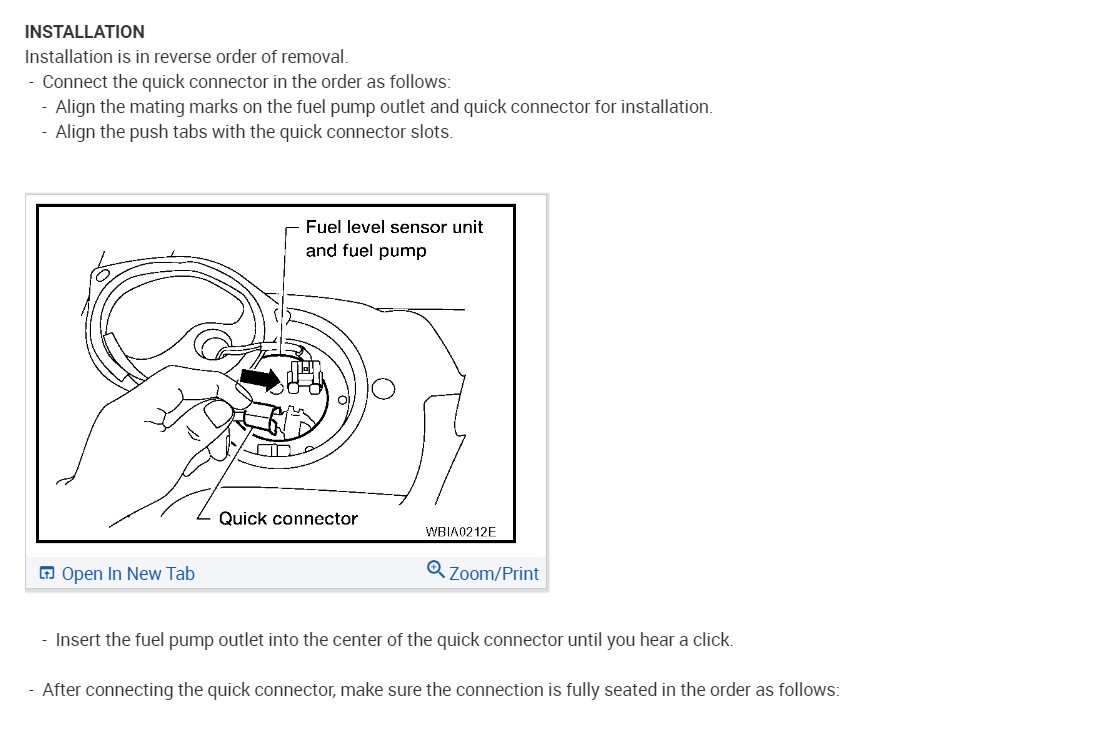 INSTALLATION
Installation is in reverse order of removal.
- Connect the quick connector in the order as follows:
- Align the mating marks on the fuel pump outlet and quick connector for installation.
- Align the push tabs with the quick connector slots.

Fuel level sensor unit and fuel pump

Quick connector

WBIA0212E

Open In New Tab

Zoom/Print

- Insert the fuel pump outlet into the center of the quick connector until you hear a click.

- After connecting the quick connector, make sure the connection is fully seated in the order as follows: