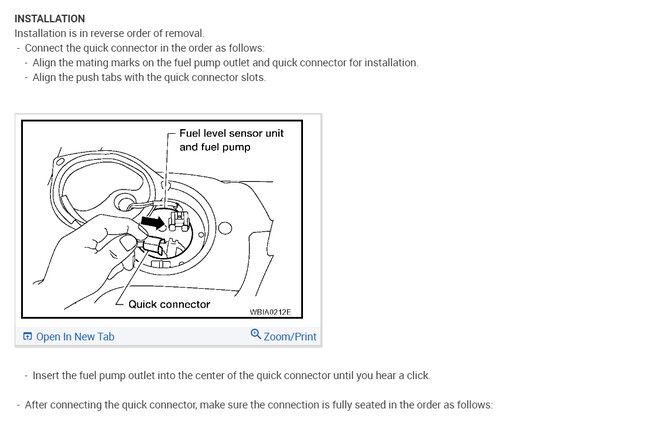 INSTALLATION
Installation is in reverse order of removal.
- Connect the quick connector in the order as follows:
- Align the mating marks on the fuel pump outlet and quick connector for installation.
- Align the push tabs with the quick connector slots.

Fuel level sensor unit and fuel pump

Quick connector

WBIA0212E

Open In New Tab

Zoom/Print

- Insert the fuel pump outlet into the center of the quick connector until you hear a click.

- After connecting the quick connector, make sure the connection is fully seated in the order as follows: