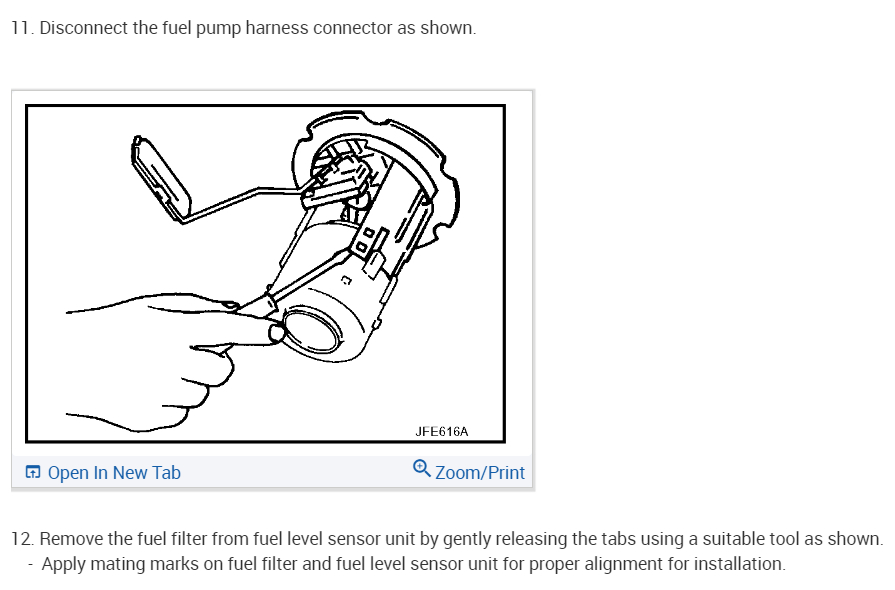 11. Disconnect the fuel pump harness connector as shown.

JFE616A

Open In New Tab

Zoom/Print

12. Remove the fuel filter from fuel level sensor unit by gently releasing the tabs using a suitable tool as shown.
- Apply mating marks on fuel filter and fuel level sensor unit for proper alignment for installation.