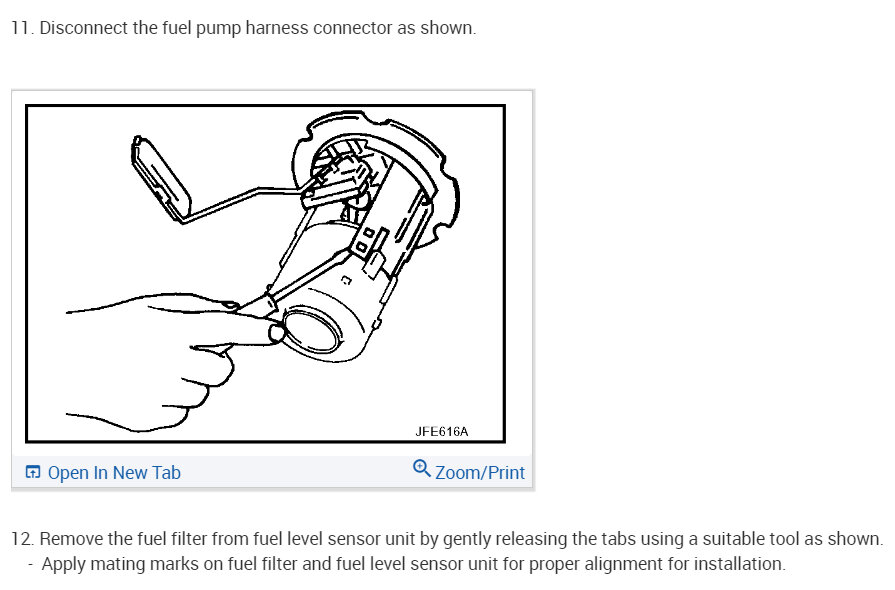 11. Disconnect the fuel pump harness connector as shown.

JFE616A

Open In New Tab

Zoom/Print

12. Remove the fuel filter from fuel level sensor unit by gently releasing the tabs using a suitable tool as shown.
- Apply mating marks on fuel filter and fuel level sensor unit for proper alignment for installation.