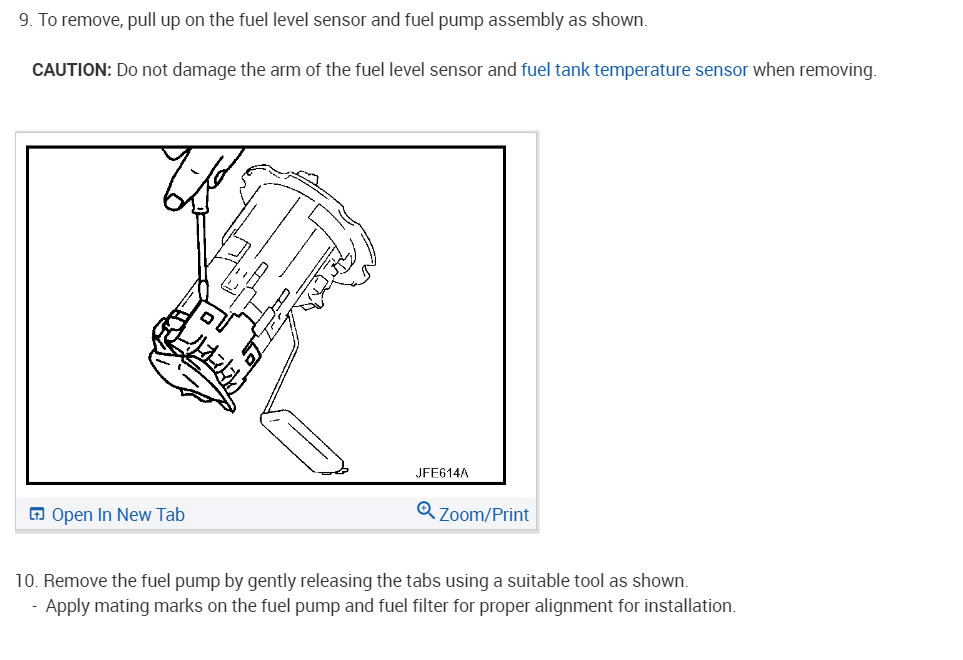 9. To remove, pull up on the fuel level sensor and fuel pump assembly as shown.

CAUTION: Do not damage the arm of the fuel level sensor and fuel tank temperature sensor when removing.

JFE614A

Open In New Tab

Zoom/Print

10. Remove the fuel pump by gently releasing the tabs using a suitable tool as shown.
- Apply mating marks on the fuel pump and fuel filter for proper alignment for installation.