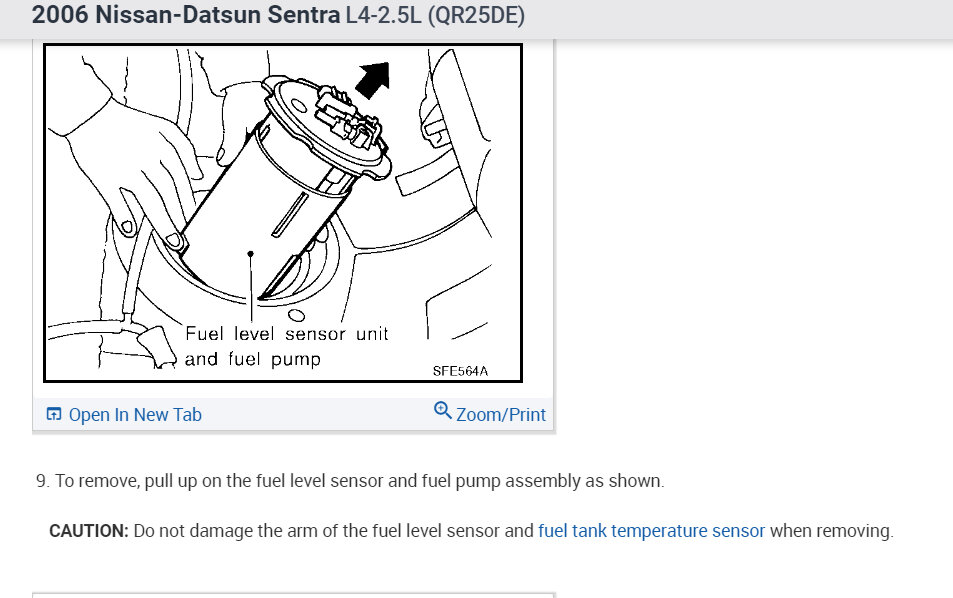 2006 Nissan-Datsun Sentra L4-2.5L (QR25DE)

Fuel level sensor unit and fuel pump

SFE564A

Open In New Tab

Zoom/Print

9. To remove, pull up on the fuel level sensor and fuel pump assembly as shown.

CAUTION: Do not damage the arm of the fuel level sensor and fuel tank temperature sensor when removing.