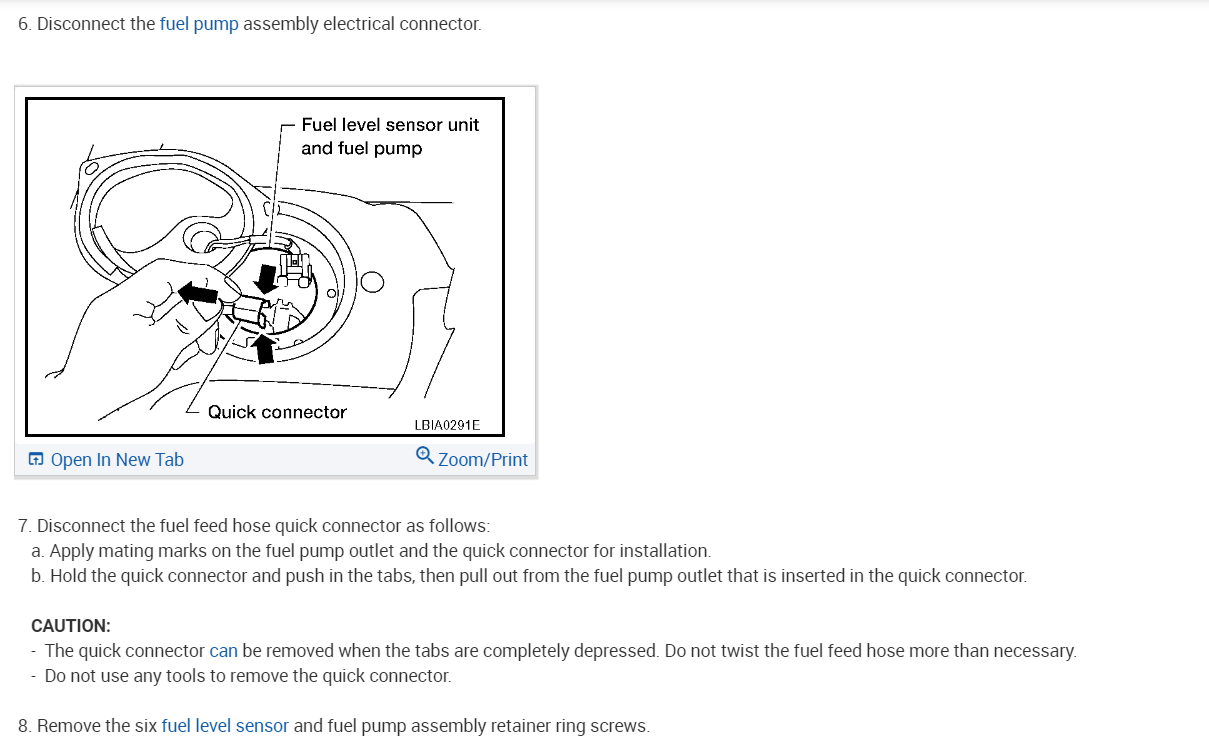 6. Disconnect the fuel pump assembly electrical connector.

Fuel level sensor unit and fuel pump

Quick connector

LBIA0291E

Open In New Tab

Zoom/Print

7. Disconnect the fuel feed hose quick connector as follows:
a. Apply mating marks on the fuel pump outlet and the quick connector for installation.
b. Hold the quick connector and push in the tabs, then pull out from the fuel pump outlet that is inserted in the quick connector.

CAUTION:
- The quick connector can be removed when the tabs are completely depressed. Do not twist the fuel feed hose more than necessary.
- Do not use any tools to remove the quick connector.

8. Remove the six fuel level sensor and fuel pump assembly retainer ring screws.