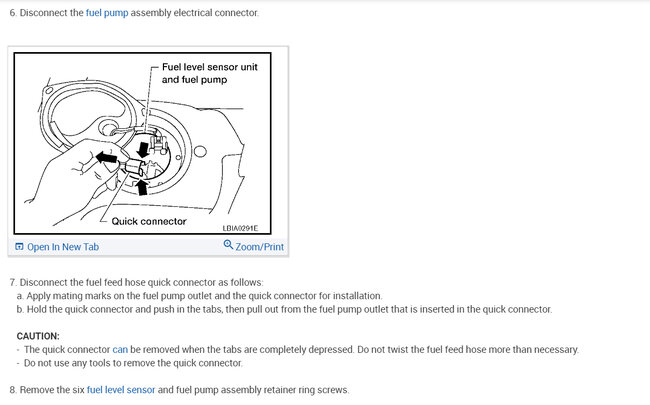 6. Disconnect the fuel pump assembly electrical connector.

Fuel level sensor unit and fuel pump

Quick connector

LBIA0291E

Open In New Tab

Zoom/Print

7. Disconnect the fuel feed hose quick connector as follows:
a. Apply mating marks on the fuel pump outlet and the quick connector for installation.
b. Hold the quick connector and push in the tabs, then pull out from the fuel pump outlet that is inserted in the quick connector.

CAUTION:
- The quick connector can be removed when the tabs are completely depressed. Do not twist the fuel feed hose more than necessary.
- Do not use any tools to remove the quick connector.

8. Remove the six fuel level sensor and fuel pump assembly retainer ring screws.