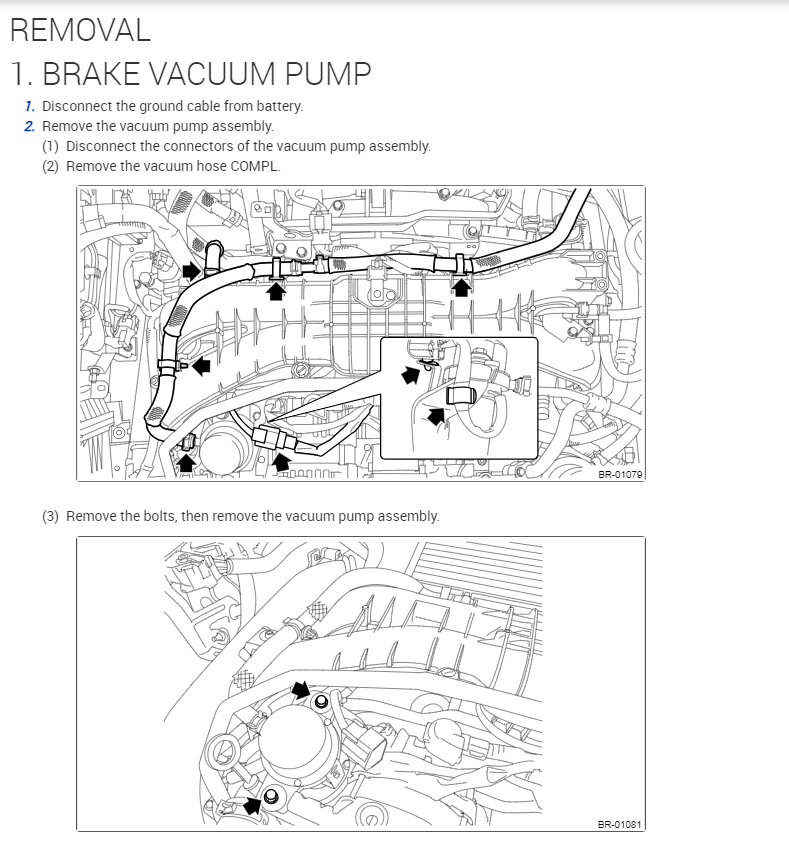 REMOVAL

1. BRAKE VACUUM PUMP

1. Disconnect the ground cable from battery.

2. Remove the vacuum pump assembly.

(1) Disconnect the connectors of the vacuum pump assembly.

(2) Remove the vacuum hose COMPL.

BR-01079

(3) Remove the bolts, then remove the vacuum pump assembly.

BR-01081