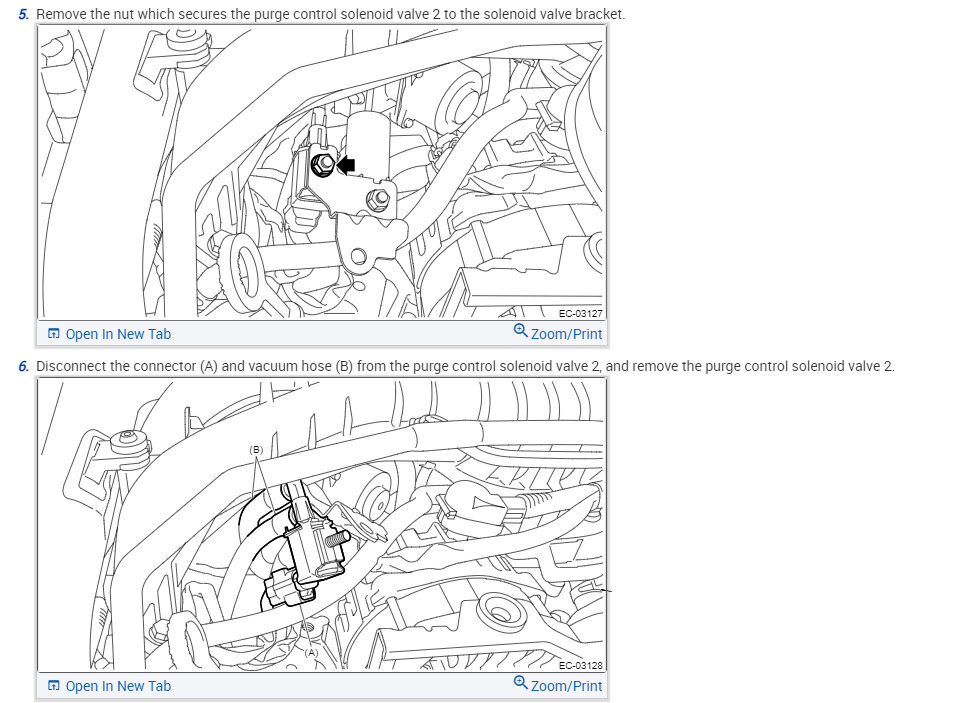 5. Remove the nut which secures the purge control solenoid valve 2 to the solenoid valve bracket.

EC-03127

Open In New Tab

Zoom/Print

6. Disconnect the connector (A) and vacuum hose (B) from the purge control solenoid valve 2, and remove the purge control solenoid valve 2.

(B)

(A)

EC-03128

Open In New Tab

Zoom/Print