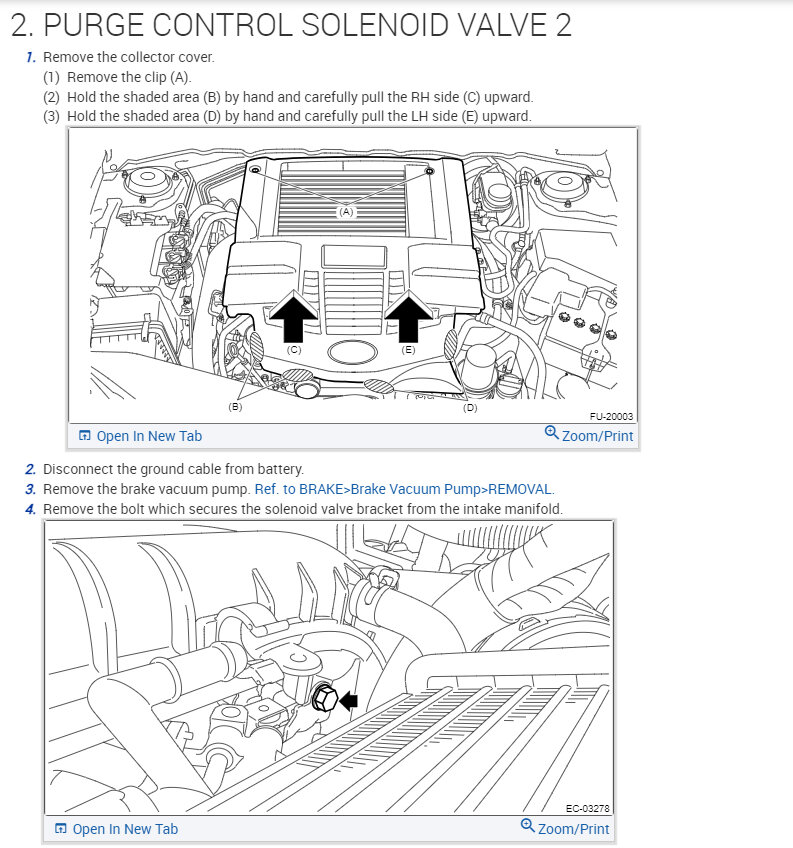 2. PURGE CONTROL SOLENOID VALVE 2

1. Remove the collector cover.
(1) Remove the clip (A).
(2) Hold the shaded area (B) by hand and carefully pull the RH side (C) upward.
(3) Hold the shaded area (D) by hand and carefully pull the LH side (E) upward.

(A)
(C)
(E)
(B)
(D)
FU-20003

Open In New Tab
Zoom/Print

2. Disconnect the ground cable from battery.
3. Remove the brake vacuum pump. Ref. to BRAKE>Brake Vacuum Pump>REMOVAL.
4. Remove the bolt which secures the solenoid valve bracket from the intake manifold.

EC-03278

Open In New Tab
Zoom/Print