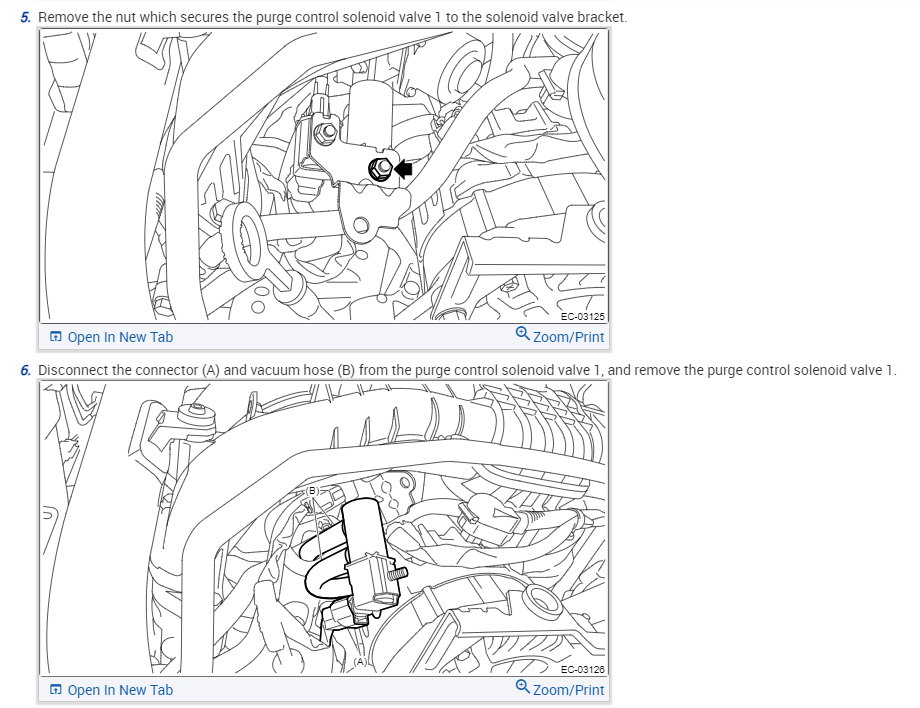 5. Remove the nut which secures the purge control solenoid valve 1 to the solenoid valve bracket.

EC-03125

Open In New Tab

Zoom/Print

6. Disconnect the connector (A) and vacuum hose (B) from the purge control solenoid valve 1, and remove the purge control solenoid valve 1.

(B)

(A)

EC-03126

Open In New Tab

Zoom/Print