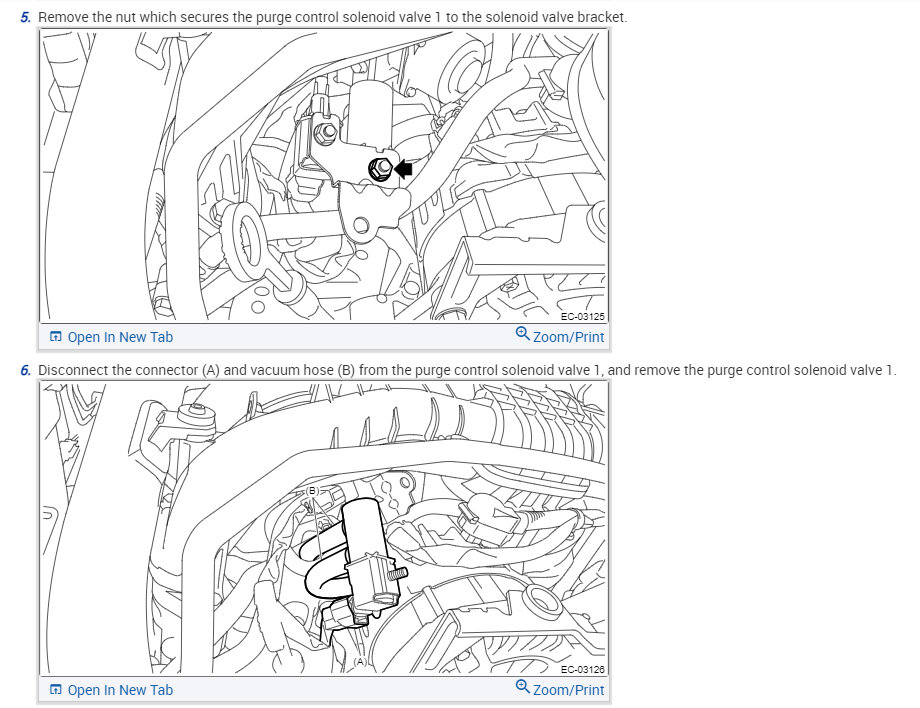 5. Remove the nut which secures the purge control solenoid valve 1 to the solenoid valve bracket.

EC-03125

Open In New Tab

Zoom/Print

6. Disconnect the connector (A) and vacuum hose (B) from the purge control solenoid valve 1, and remove the purge control solenoid valve 1.

(B)

(A)

EC-03126

Open In New Tab

Zoom/Print