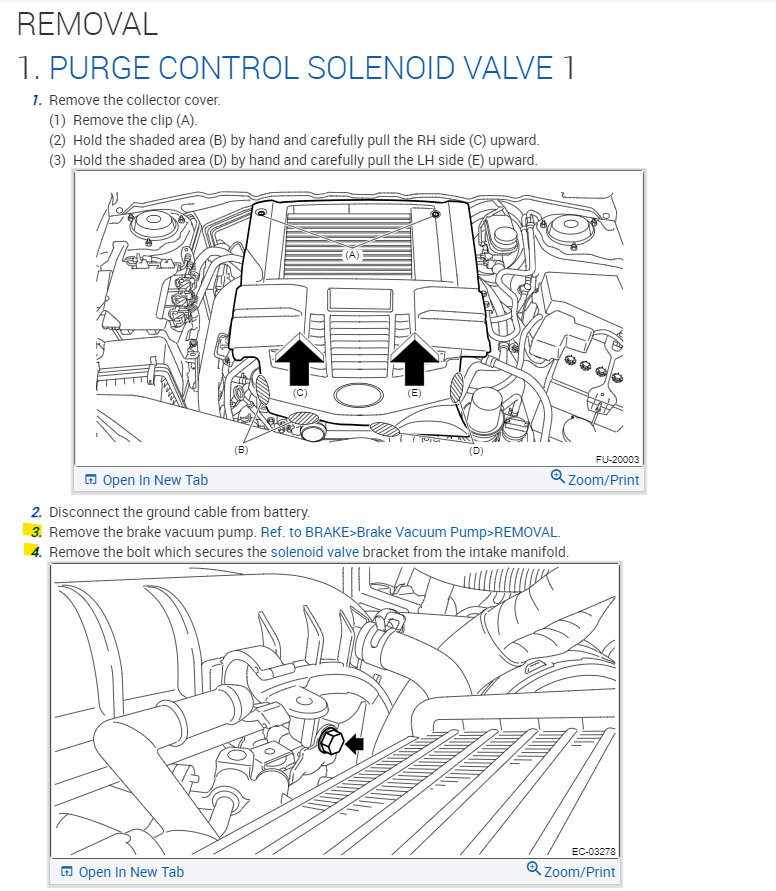 REMOVAL

1. PURGE CONTROL SOLENOID VALVE 1

1. Remove the collector cover.
(1) Remove the clip (A).
(2) Hold the shaded area (B) by hand and carefully pull the RH side (C) upward.
(3) Hold the shaded area (D) by hand and carefully pull the LH side (E) upward.

(A)
(C)
(E)
(B)
(D)
FU-20003

Open In New Tab
Zoom/Print

2. Disconnect the ground cable from battery.
3. Remove the brake vacuum pump. Ref. to BRAKE>Brake Vacuum Pump>REMOVAL.
4. Remove the bolt which secures the solenoid valve bracket from the intake manifold.

EC-03278

Open In New Tab
Zoom/Print