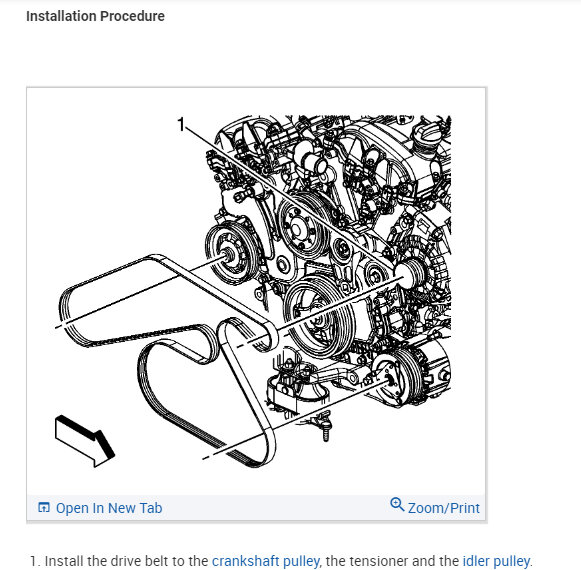 Installation Procedure

1

Open In New Tab

Zoom/Print

1. Install the drive belt to the crankshaft pulley, the tensioner and the idler pulley.