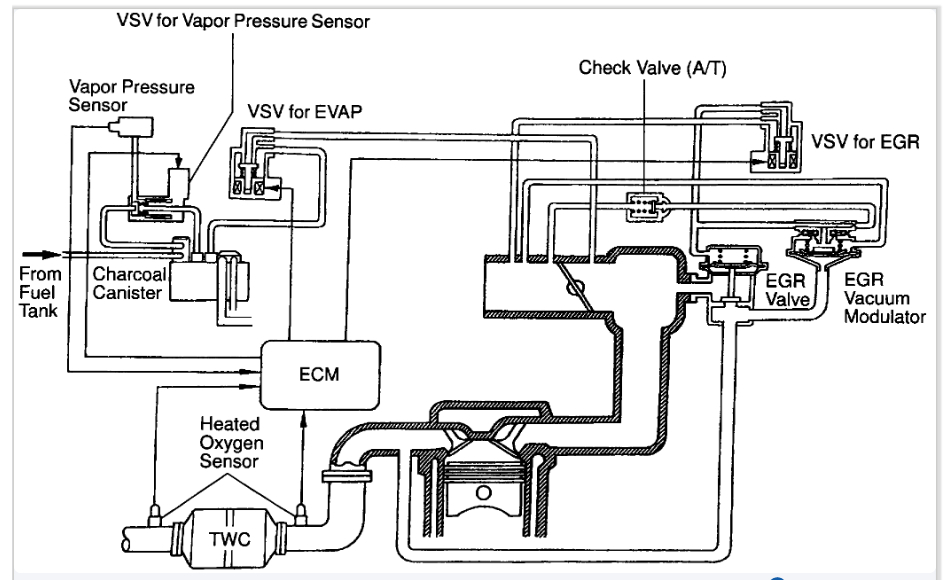 VSV for Vapor Pressure Sensor

Vapor Pressure Sensor

VSV for EVAP

Check Valve (A/T)

VSV for EGR

From Fuel Tank

Charcoal Canister

EGR Valve

EGR Vacuum Modulator

ECM

Heated Oxygen Sensor

TWC