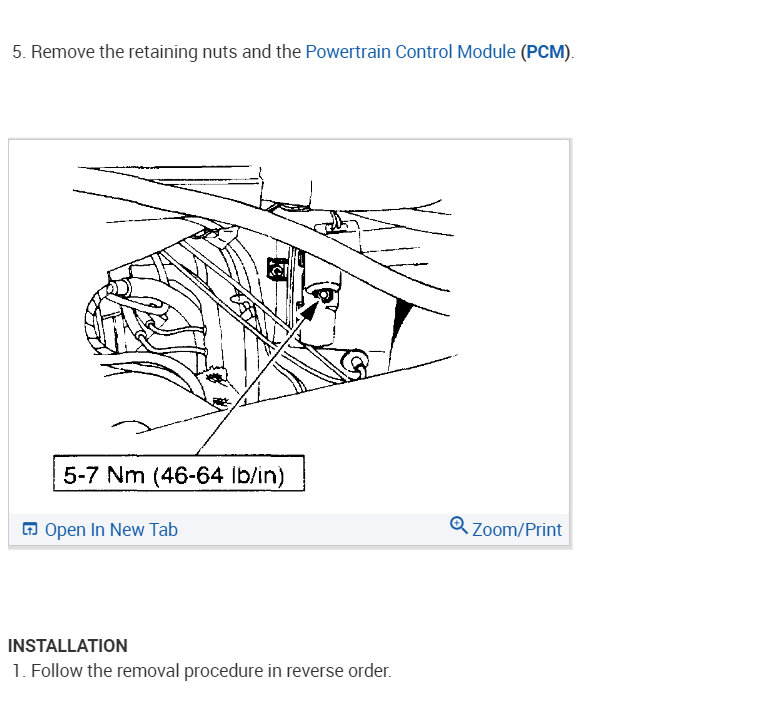 5. Remove the retaining nuts and the Powertrain Control Module (PCM).

5-7 Nm (46-64 lb/in)

Open In New Tab

Zoom/Print

INSTALLATION

1. Follow the removal procedure in reverse order.