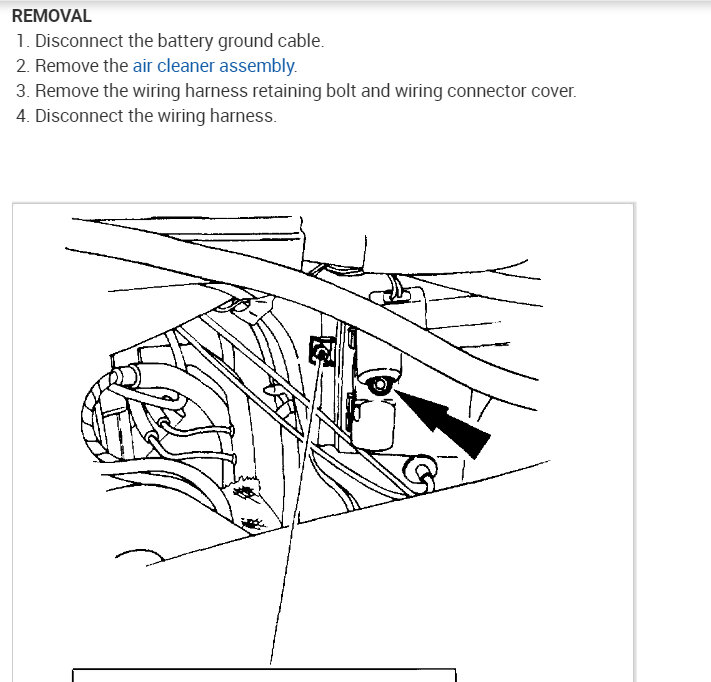 REMOVAL

1. Disconnect the battery ground cable.
2. Remove the air cleaner assembly.
3. Remove the wiring harness retaining bolt and wiring connector cover.
4. Disconnect the wiring harness.