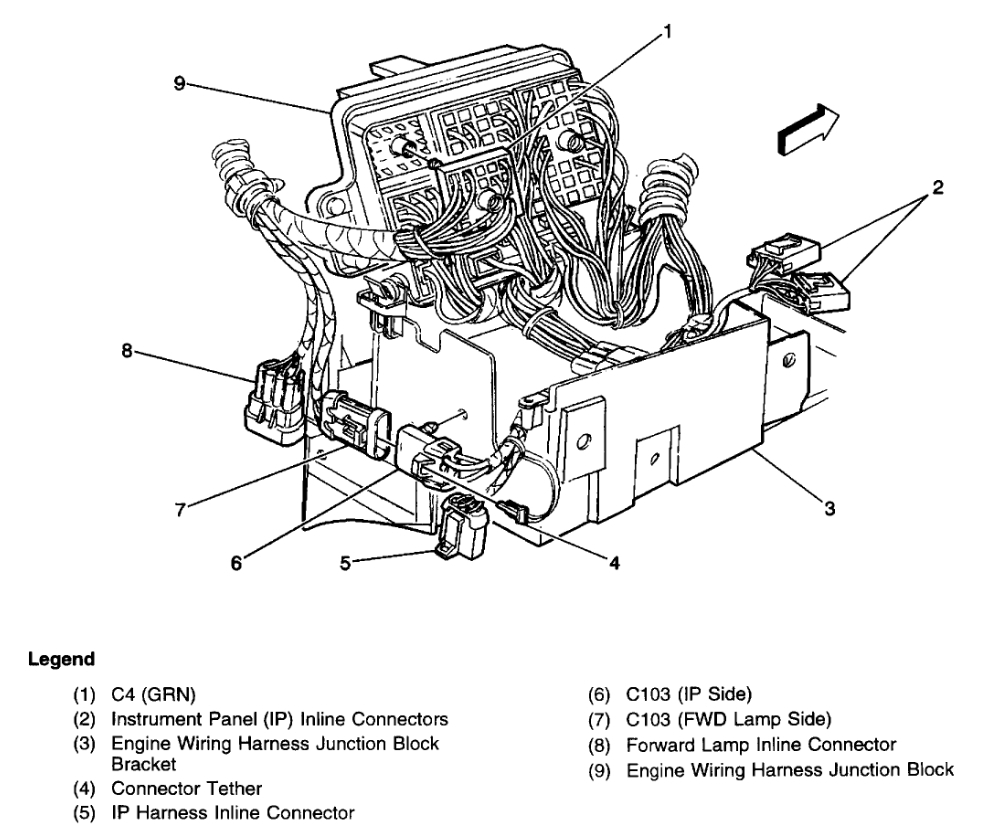 1
9
2
8
3
7
6
5
4

Legend

(1) C4 (GRN)
(2) Instrument Panel (IP) Inline Connectors
(3) Engine Wiring Harness Junction Block Bracket
(4) Connector Tether
(5) IP Harness Inline Connector

(6) C103 (IP Side)
(7) C103 (FWD Lamp Side)
(8) Forward Lamp Inline Connector
(9) Engine Wiring Harness Junction Block