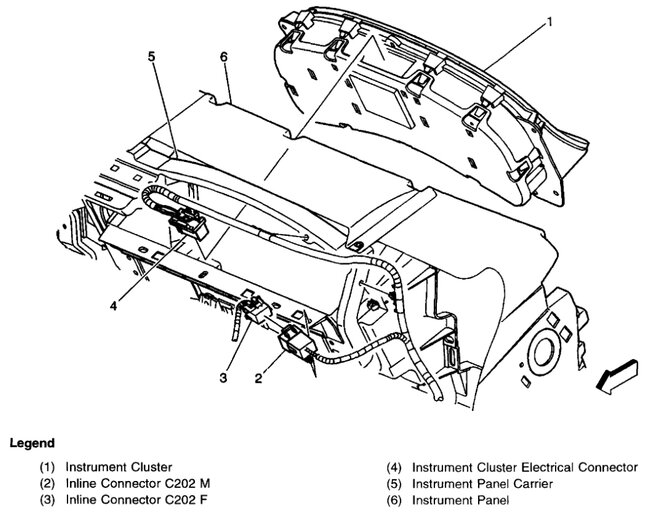 1
5
6
4
3
2

Legend

(1) Instrument Cluster
(2) Inline Connector C202 M
(3) Inline Connector C202 F

(4) Instrument Cluster Electrical Connector
(5) Instrument Panel Carrier
(6) Instrument Panel