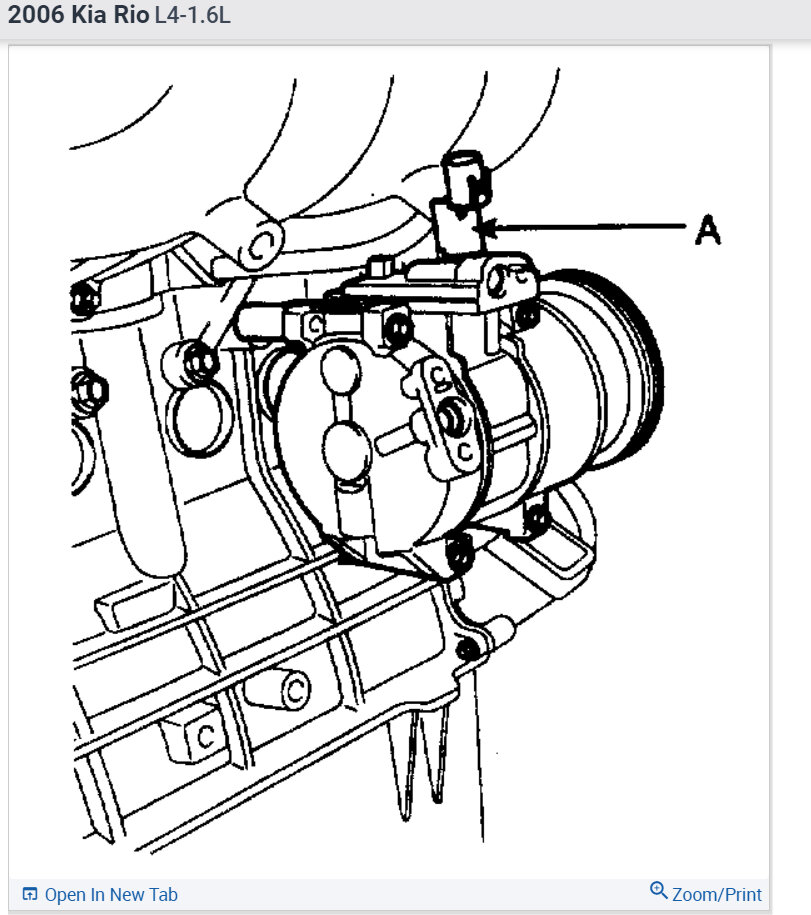 2006 Kia Rio L4-1.6L

A

Open In New Tab

Zoom/Print