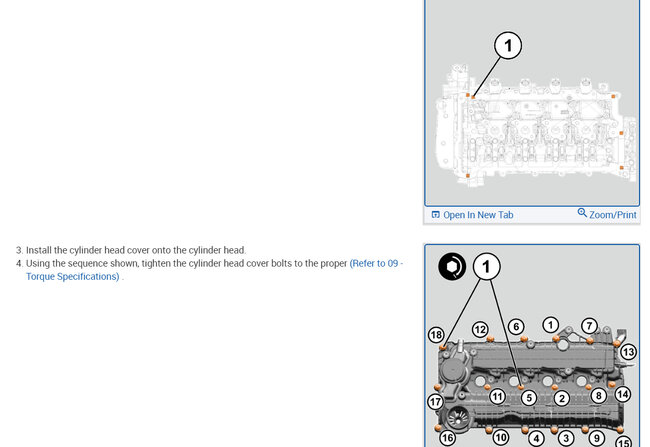 1

Open In New Tab

Zoom/Print

3. Install the cylinder head cover onto the cylinder head.
4. Using the sequence shown, tighten the cylinder head cover bolts to the proper (Refer to 09 - Torque Specifications) .

1

18 12 6 1 7 13

17 11 5 2 8 14

16 10 4 3 9 15