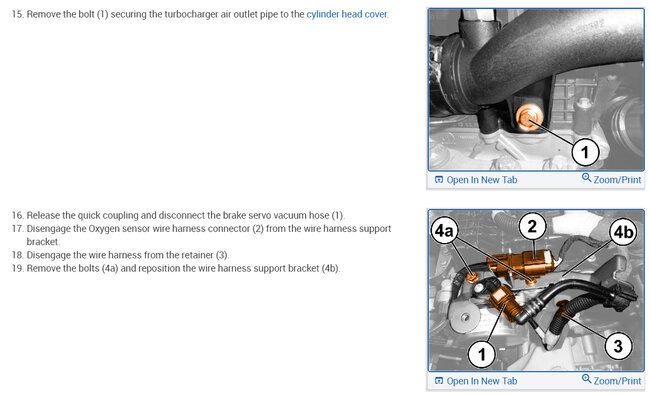 15. Remove the bolt (1) securing the turbocharger air outlet pipe to the cylinder head cover.

1

Open In New Tab

Zoom/Print

16. Release the quick coupling and disconnect the brake servo vacuum hose (1).
17. Disengage the Oxygen sensor wire harness connector (2) from the wire harness support bracket.
18. Disengage the wire harness from the retainer (3).
19. Remove the bolts (4a) and reposition the wire harness support bracket (4b).

4a

2

4b

1

3

Open In New Tab

Zoom/Print