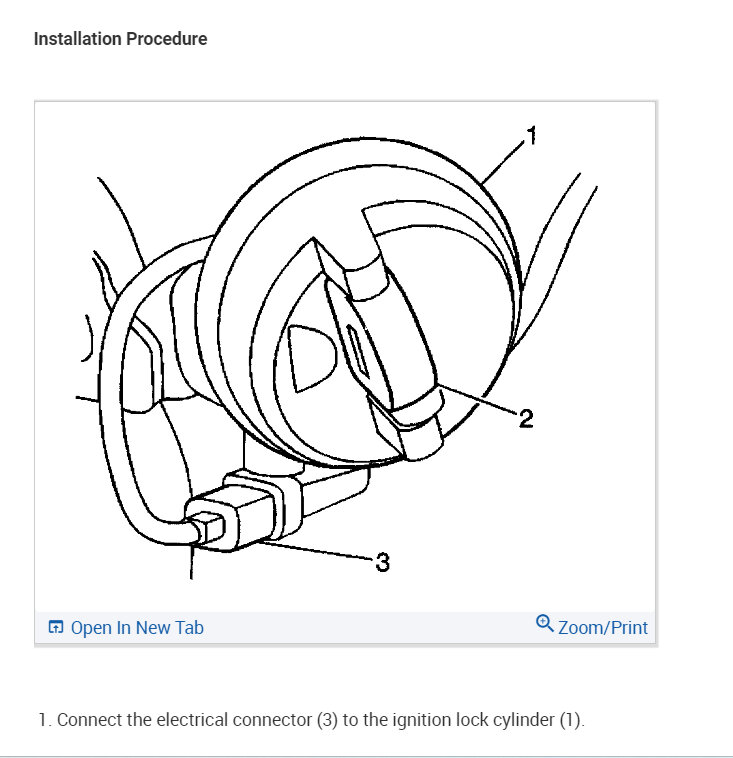 Installation Procedure

1

2

3

Open In New Tab

Zoom/Print

1. Connect the electrical connector (3) to the ignition lock cylinder (1).