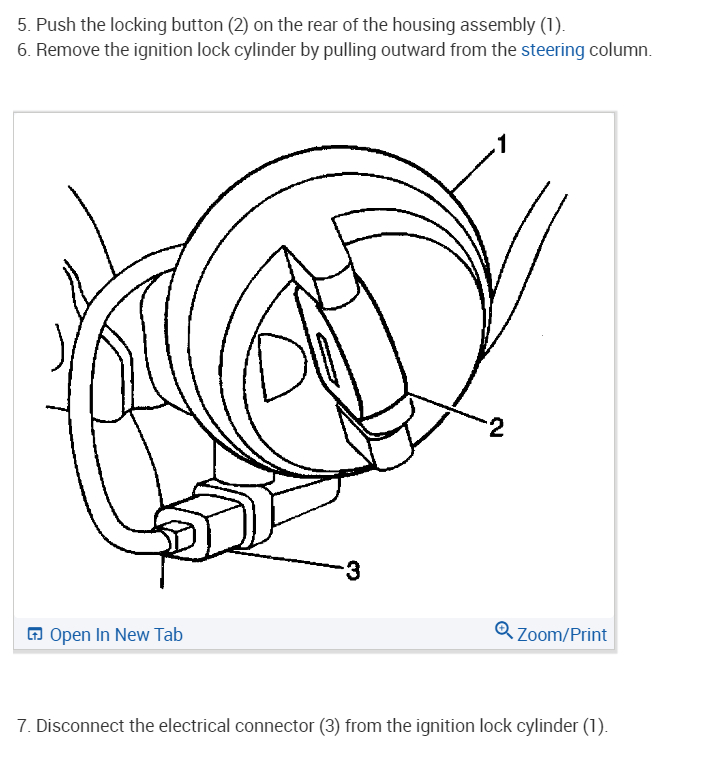 5. Push the locking button (2) on the rear of the housing assembly (1).
6. Remove the ignition lock cylinder by pulling outward from the steering column.

1

2

3

Open In New Tab

Zoom/Print

7. Disconnect the electrical connector (3) from the ignition lock cylinder (1).