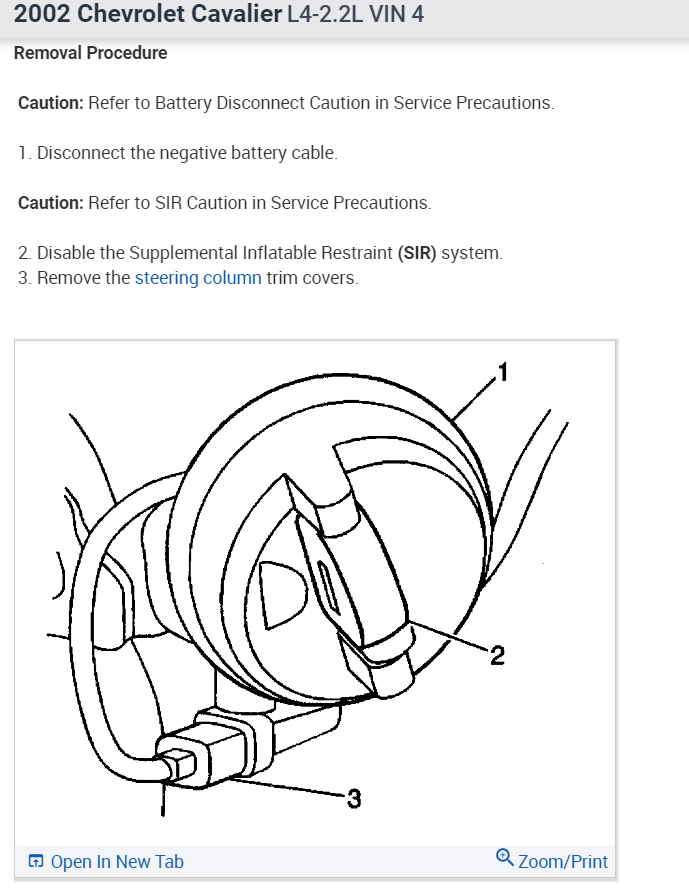 2002 Chevrolet Cavalier L4-2.2L VIN 4

Removal Procedure

Caution: Refer to Battery Disconnect Caution in Service Precautions.

1. Disconnect the negative battery cable.

Caution: Refer to SIR Caution in Service Precautions.

2. Disable the Supplemental Inflatable Restraint (SIR) system.
3. Remove the steering column trim covers.

1

2

3

Open In New Tab

Zoom/Print