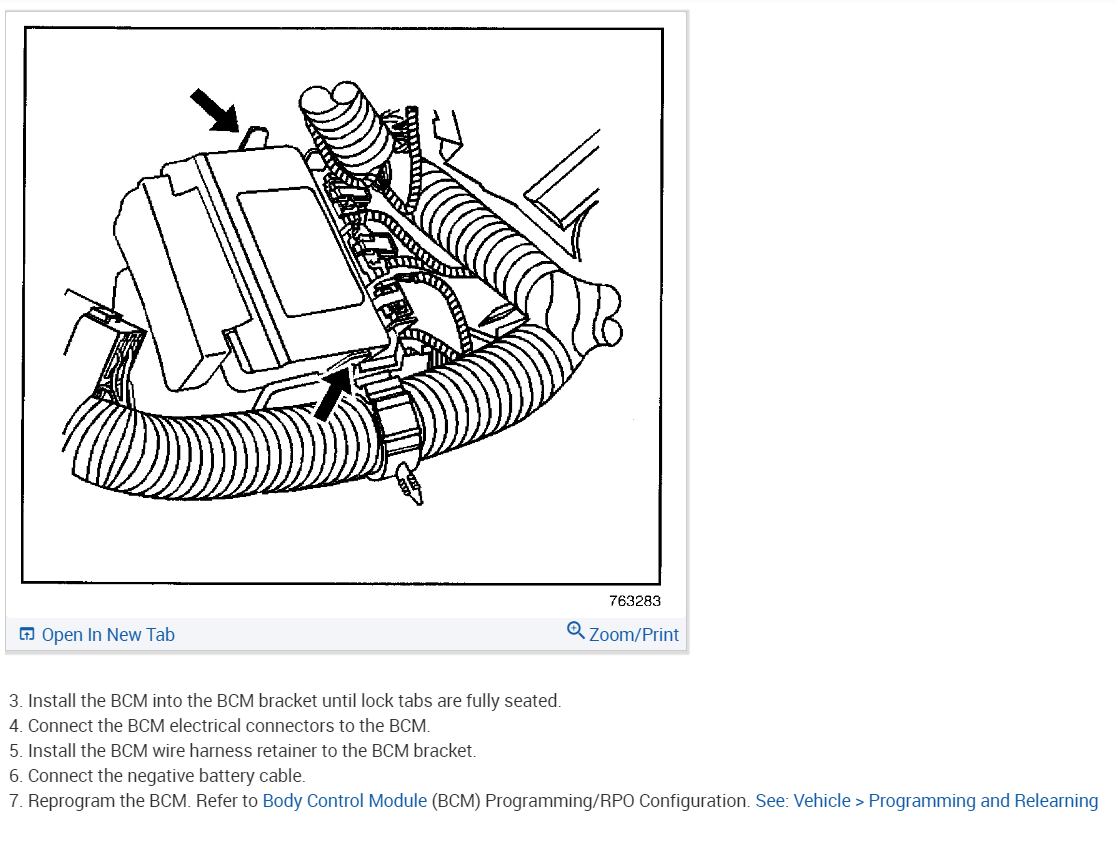 763283

Open In New Tab

Zoom/Print

3. Install the BCM into the BCM bracket until lock tabs are fully seated.
4. Connect the BCM electrical connectors to the BCM.
5. Install the BCM wire harness retainer to the BCM bracket.
6. Connect the negative battery cable.
7. Reprogram the BCM. Refer to Body Control Module (BCM) Programming/RPO Configuration. See: Vehicle > Programming and Relearning