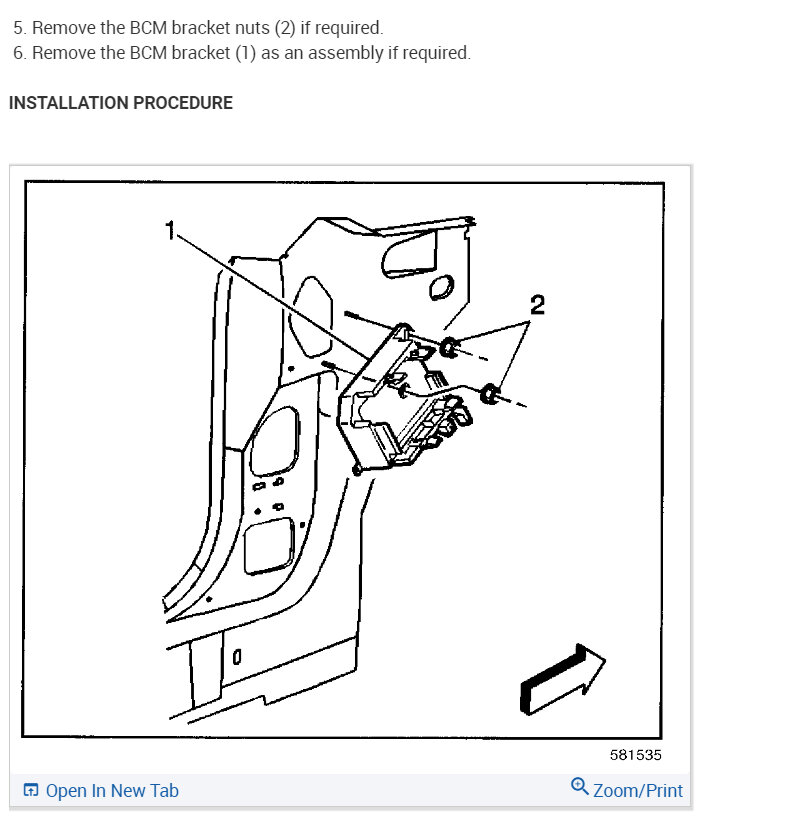 5. Remove the BCM bracket nuts (2) if required.
6. Remove the BCM bracket (1) as an assembly if required.

INSTALLATION PROCEDURE

1

2

581535

Open In New Tab

Zoom/Print