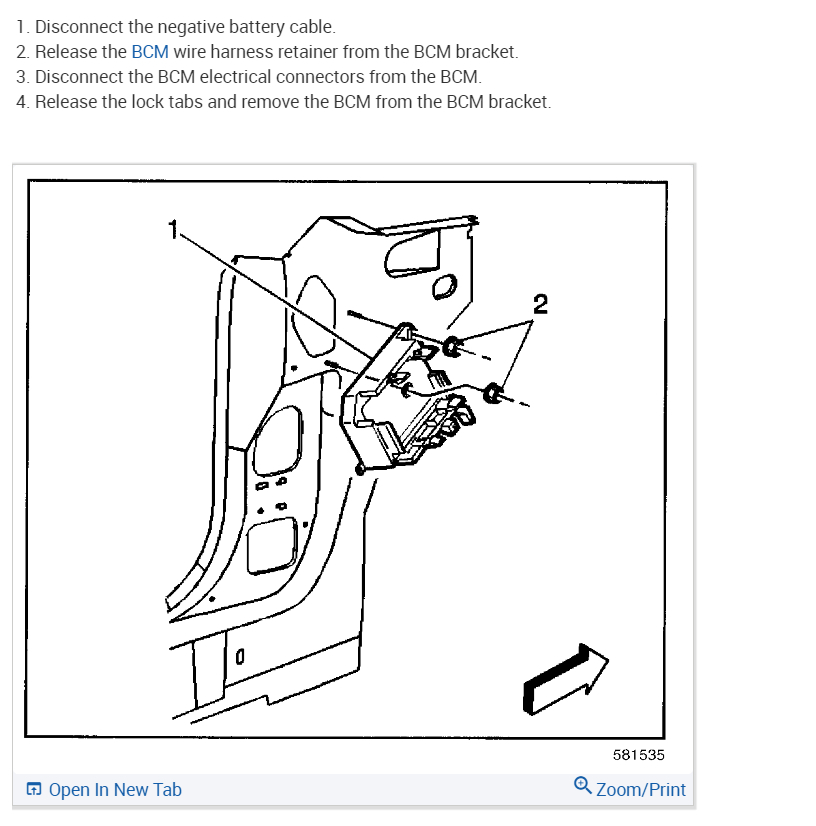 1. Disconnect the negative battery cable.
2. Release the BCM wire harness retainer from the BCM bracket.
3. Disconnect the BCM electrical connectors from the BCM.
4. Release the lock tabs and remove the BCM from the BCM bracket.

1

2

581535

Open In New Tab

Zoom/Print