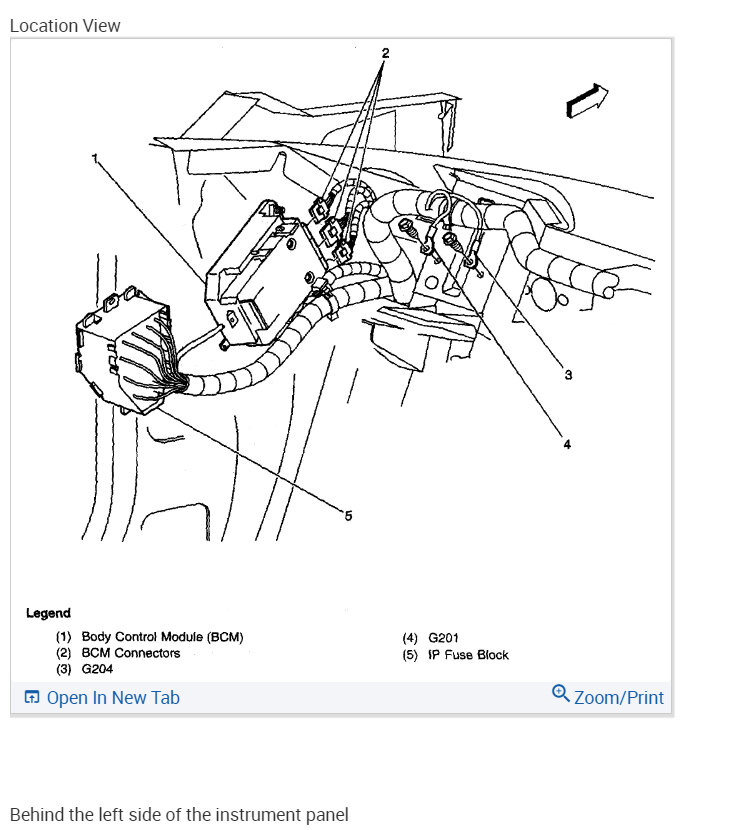 Location View

2

1

3

4

5

Legend

(1) Body Control Module (BCM)
(2) BCM Connectors
(3) G204

(4) G201
(5) IP Fuse Block

Open In New Tab

Zoom/Print

Behind the left side of the instrument panel