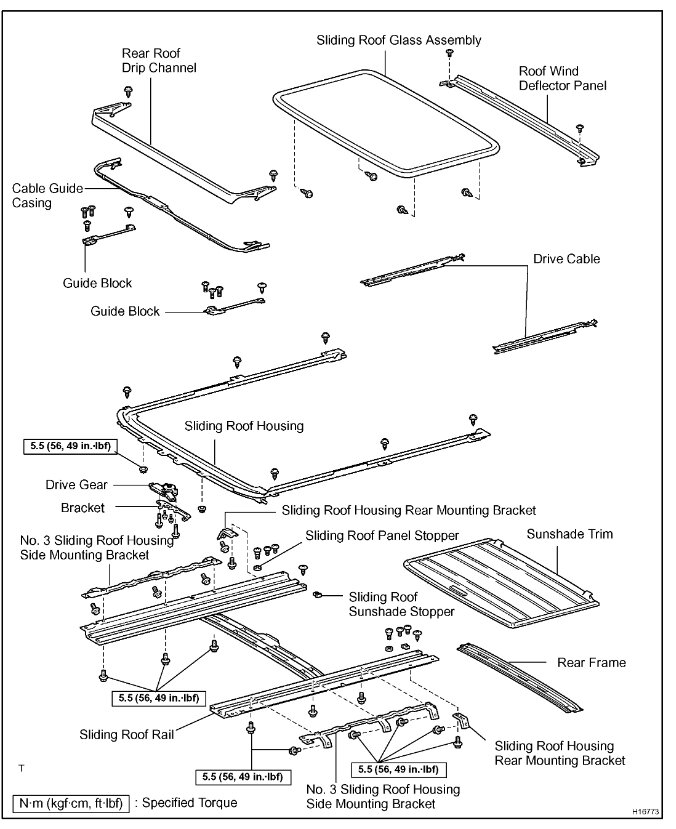 Rear Roof Drip Channel

Sliding Roof Glass Assembly

Roof Wind Deflector Panel

Cable Guide Casing

Guide Block

Guide Block

Drive Cable

Sliding Roof Housing

5.5 (56, 49 in.·lbf)

Drive Gear

Bracket

Sliding Roof Housing Rear Mounting Bracket

No. 3 Sliding Roof Housing Side Mounting Bracket

Sliding Roof Panel Stopper

Sunshade Trim

Sliding Roof Sunshade Stopper

Rear Frame

5.5 (56, 49 in.·lbf)

Sliding Roof Rail

Sliding Roof Housing Rear Mounting Bracket

5.5 (56, 49 in.·lbf)

5.5 (56, 49 in.·lbf)

No. 3 Sliding Roof Housing Side Mounting Bracket

T

N·m (kgf·cm, ft·lbf) : Specified Torque

H16773