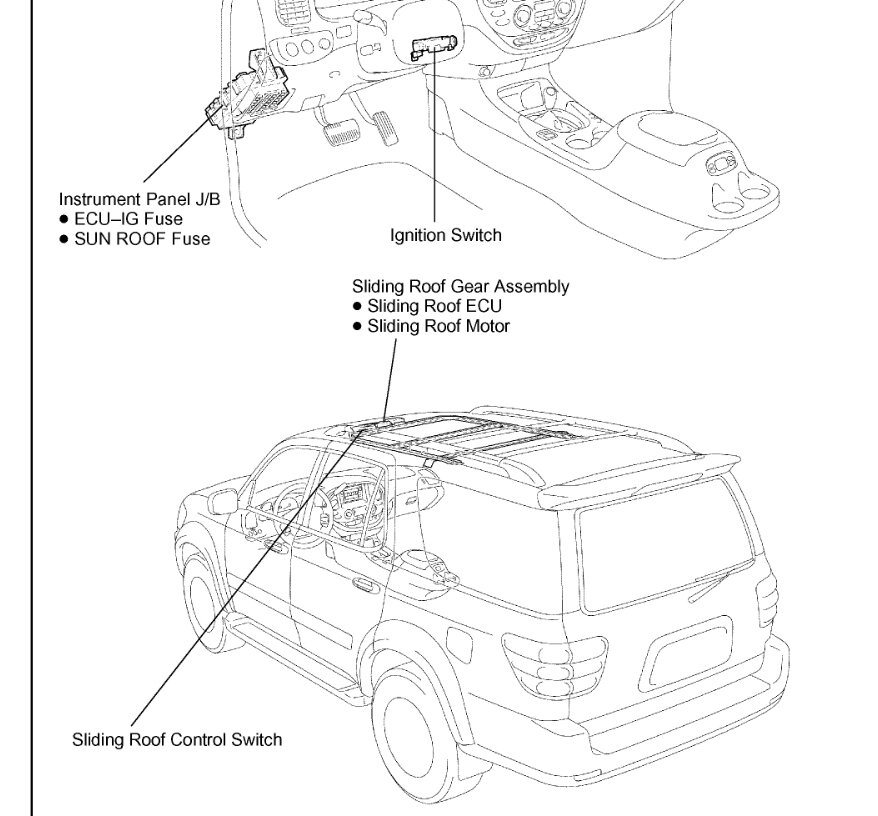 Instrument Panel J/B
● ECU–IG Fuse
● SUN ROOF Fuse

Ignition Switch

Sliding Roof Gear Assembly
● Sliding Roof ECU
● Sliding Roof Motor

Sliding Roof Control Switch