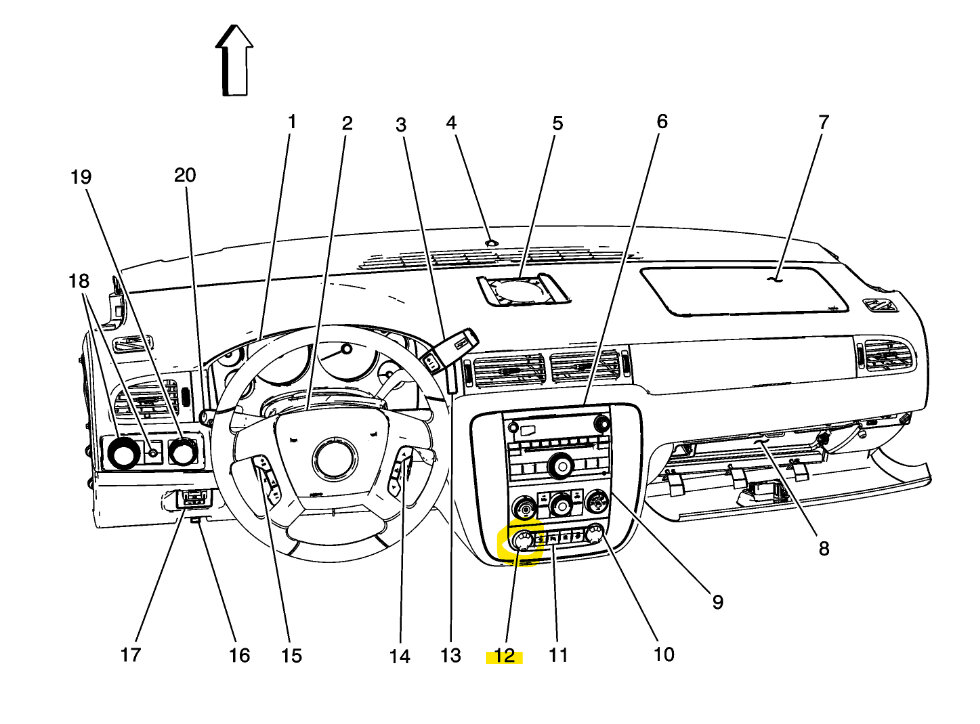 1 2 3 4 5 6 7

19 20

18

8

9

17 16 15 14 13 12 11 10