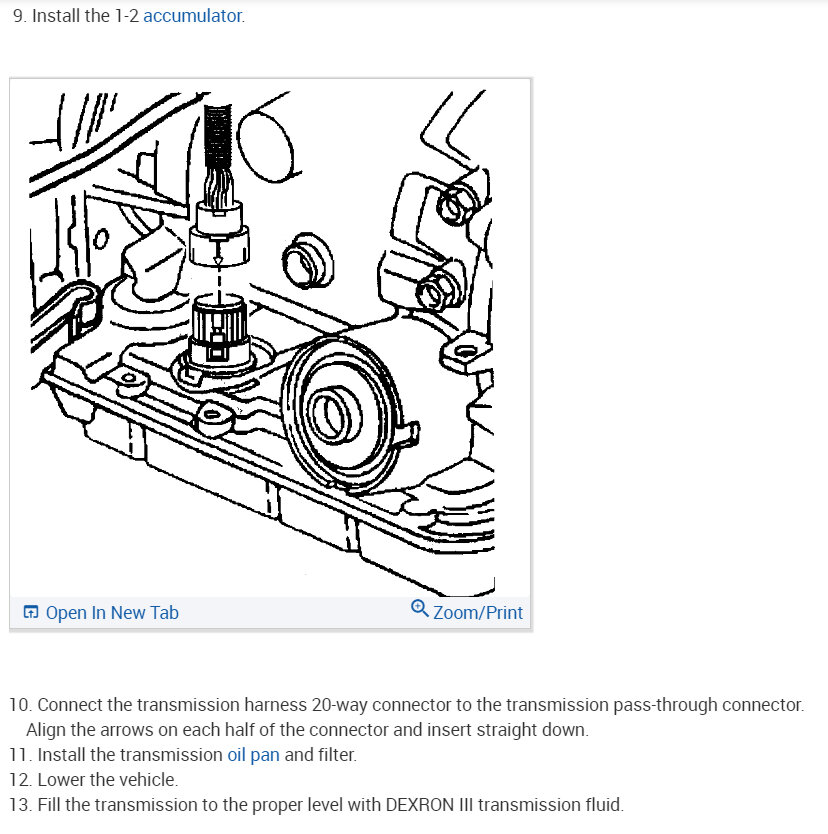 9. Install the 1-2 accumulator.

Open In New Tab

Zoom/Print

10. Connect the transmission harness 20-way connector to the transmission pass-through connector. Align the arrows on each half of the connector and insert straight down.
11. Install the transmission oil pan and filter.
12. Lower the vehicle.
13. Fill the transmission to the proper level with DEXRON III transmission fluid.