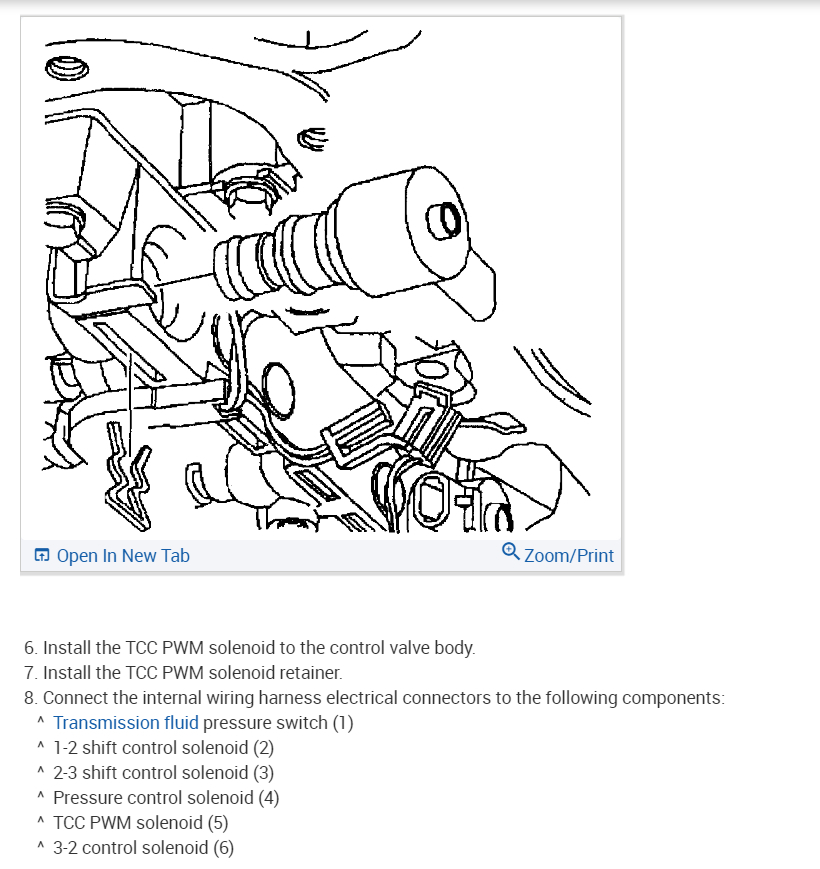 Open In New Tab
Zoom/Print

6. Install the TCC PWM solenoid to the control valve body.
7. Install the TCC PWM solenoid retainer.
8. Connect the internal wiring harness electrical connectors to the following components:
^ Transmission fluid pressure switch (1)
^ 1-2 shift control solenoid (2)
^ 2-3 shift control solenoid (3)
^ Pressure control solenoid (4)
^ TCC PWM solenoid (5)
^ 3-2 control solenoid (6)