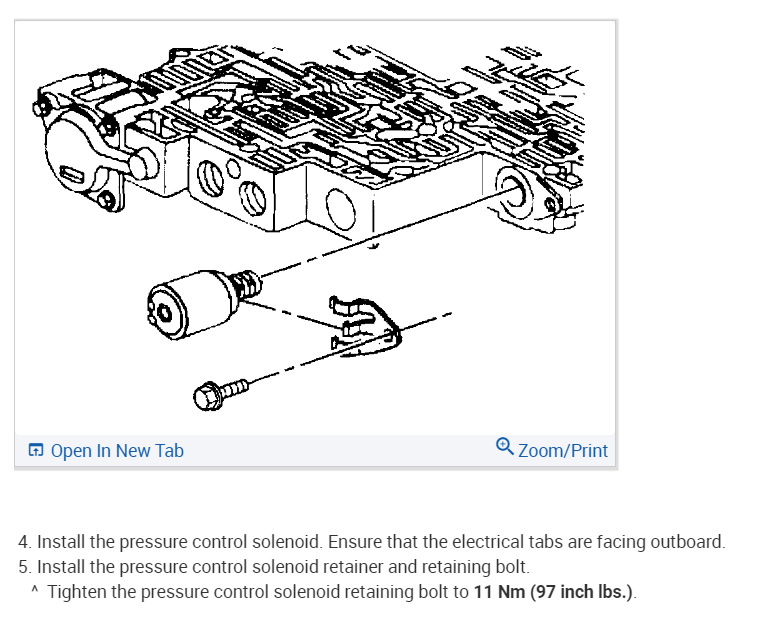 Open In New Tab
Zoom/Print

4. Install the pressure control solenoid. Ensure that the electrical tabs are facing outboard.
5. Install the pressure control solenoid retainer and retaining bolt.
^ Tighten the pressure control solenoid retaining bolt to 11 Nm (97 inch lbs.).