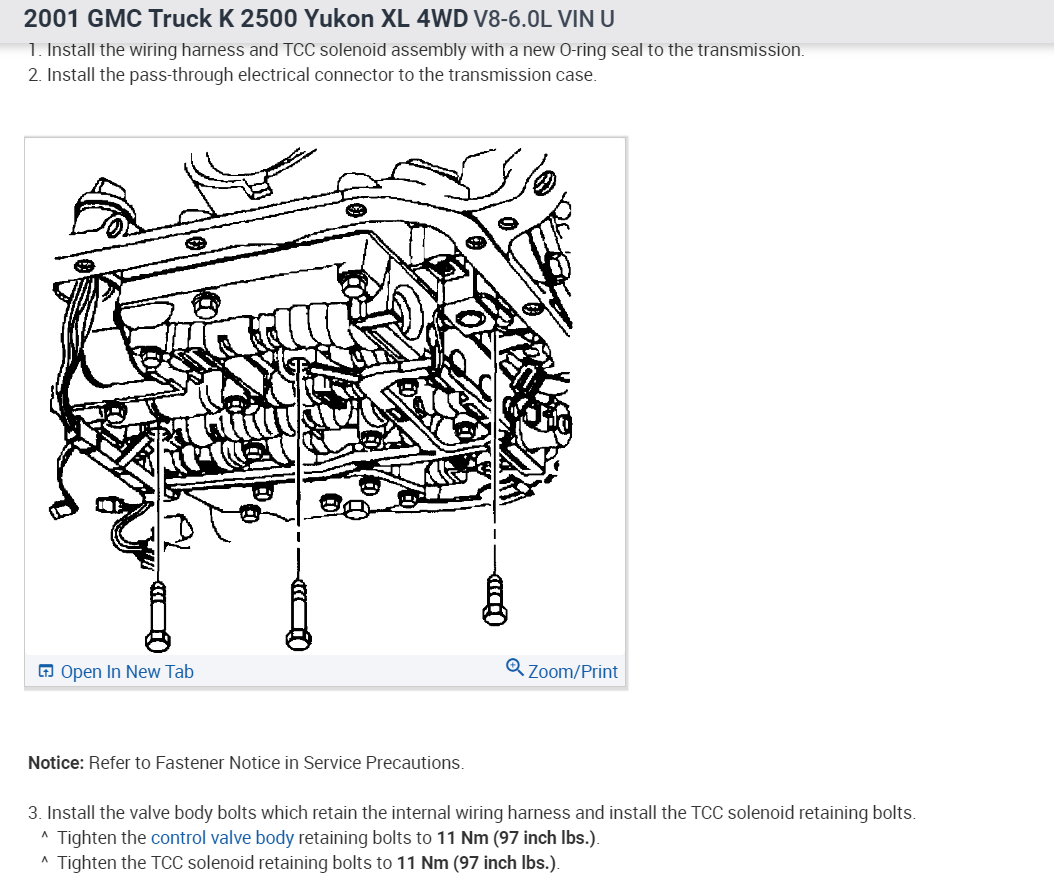 2001 GMC Truck K 2500 Yukon XL 4WD V8-6.0L VIN U

1. Install the wiring harness and TCC solenoid assembly with a new O-ring seal to the transmission.
2. Install the pass-through electrical connector to the transmission case.

Open In New Tab

Zoom/Print

Notice: Refer to Fastener Notice in Service Precautions.

3. Install the valve body bolts which retain the internal wiring harness and install the TCC solenoid retaining bolts.
^ Tighten the control valve body retaining bolts to 11 Nm (97 inch lbs.).
^ Tighten the TCC solenoid retaining bolts to 11 Nm (97 inch lbs.).