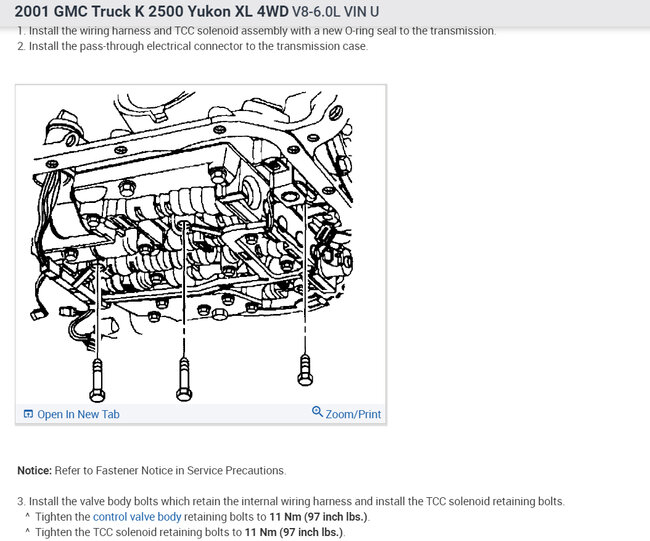 2001 GMC Truck K 2500 Yukon XL 4WD V8-6.0L VIN U

1. Install the wiring harness and TCC solenoid assembly with a new O-ring seal to the transmission.
2. Install the pass-through electrical connector to the transmission case.

Open In New Tab
Zoom/Print

Notice: Refer to Fastener Notice in Service Precautions.

3. Install the valve body bolts which retain the internal wiring harness and install the TCC solenoid retaining bolts.
^ Tighten the control valve body retaining bolts to 11 Nm (97 inch lbs.).
^ Tighten the TCC solenoid retaining bolts to 11 Nm (97 inch lbs.).