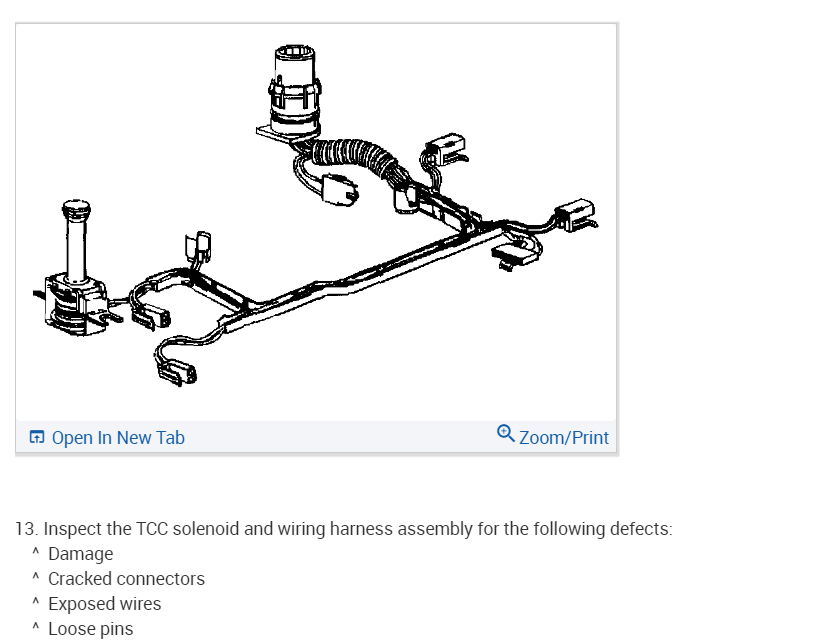 Open In New Tab

Zoom/Print

13. Inspect the TCC solenoid and wiring harness assembly for the following defects:

^ Damage
^ Cracked connectors
^ Exposed wires
^ Loose pins