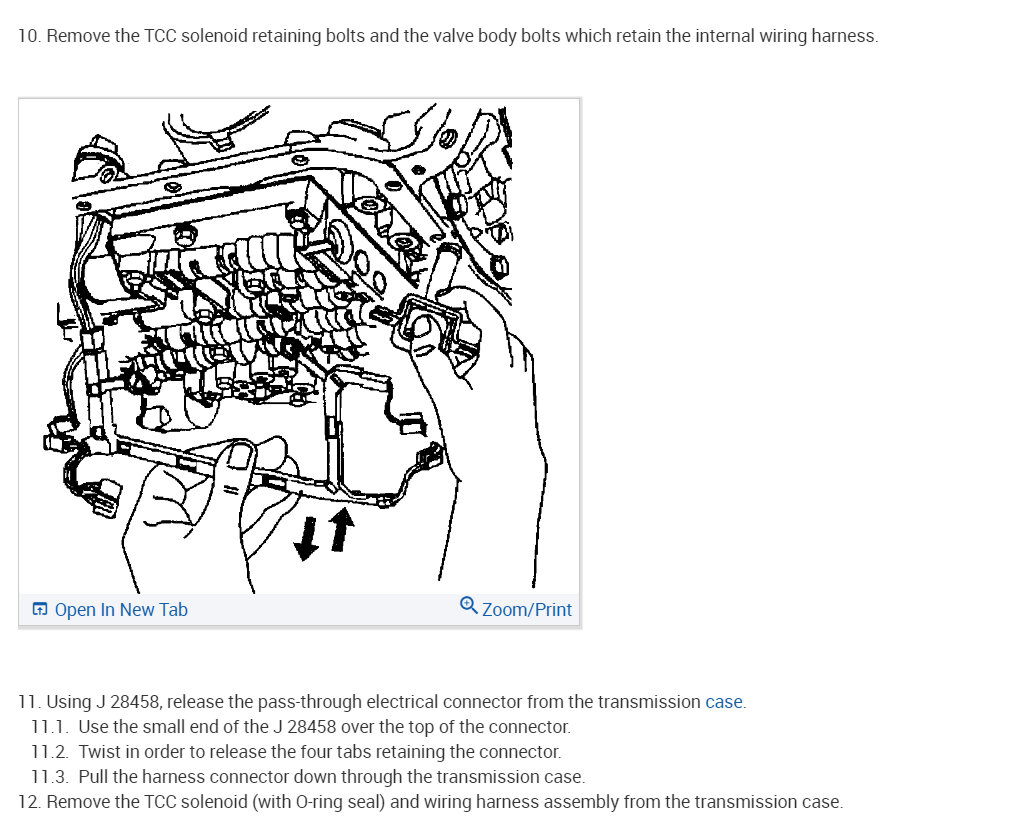 10. Remove the TCC solenoid retaining bolts and the valve body bolts which retain the internal wiring harness.

Open In New Tab

Zoom/Print

11. Using J 28458, release the pass-through electrical connector from the transmission case.

11.1. Use the small end of the J 28458 over the top of the connector.

11.2. Twist in order to release the four tabs retaining the connector.

11.3. Pull the harness connector down through the transmission case.

12. Remove the TCC solenoid (with O-ring seal) and wiring harness assembly from the transmission case.