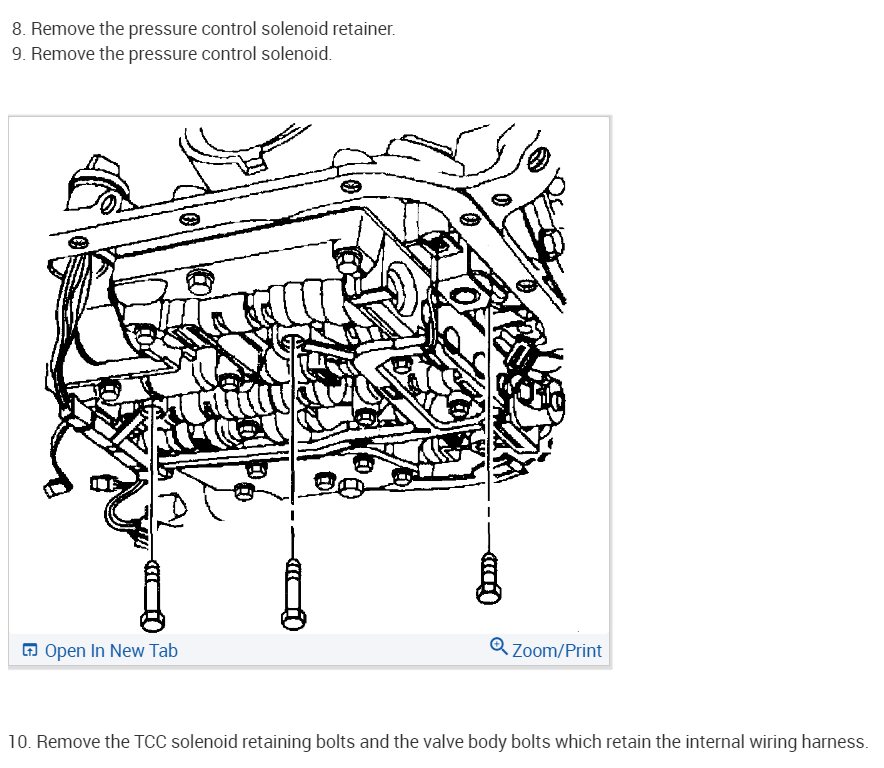 8. Remove the pressure control solenoid retainer.
9. Remove the pressure control solenoid.

Open In New Tab
Zoom/Print

10. Remove the TCC solenoid retaining bolts and the valve body bolts which retain the internal wiring harness.