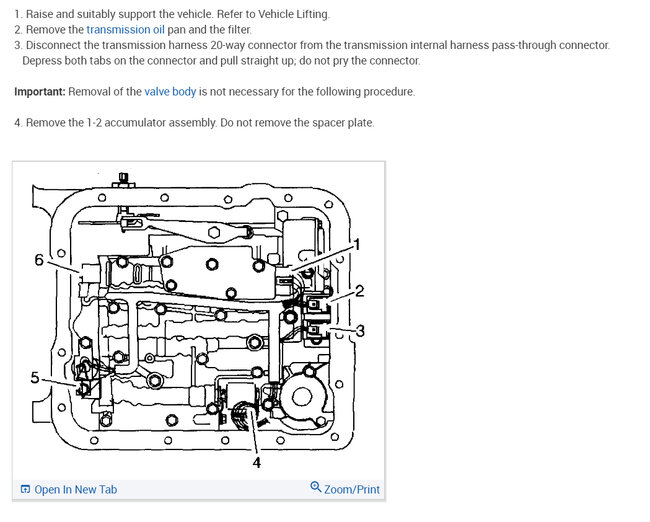 1. Raise and suitably support the vehicle. Refer to Vehicle Lifting.
2. Remove the transmission oil pan and the filter.
3. Disconnect the transmission harness 20-way connector from the transmission internal harness pass-through connector. Depress both tabs on the connector and pull straight up; do not pry the connector.

Important: Removal of the valve body is not necessary for the following procedure.

4. Remove the 1-2 accumulator assembly. Do not remove the spacer plate.

6
1
2
3
5
4

Open In New Tab
Zoom/Print